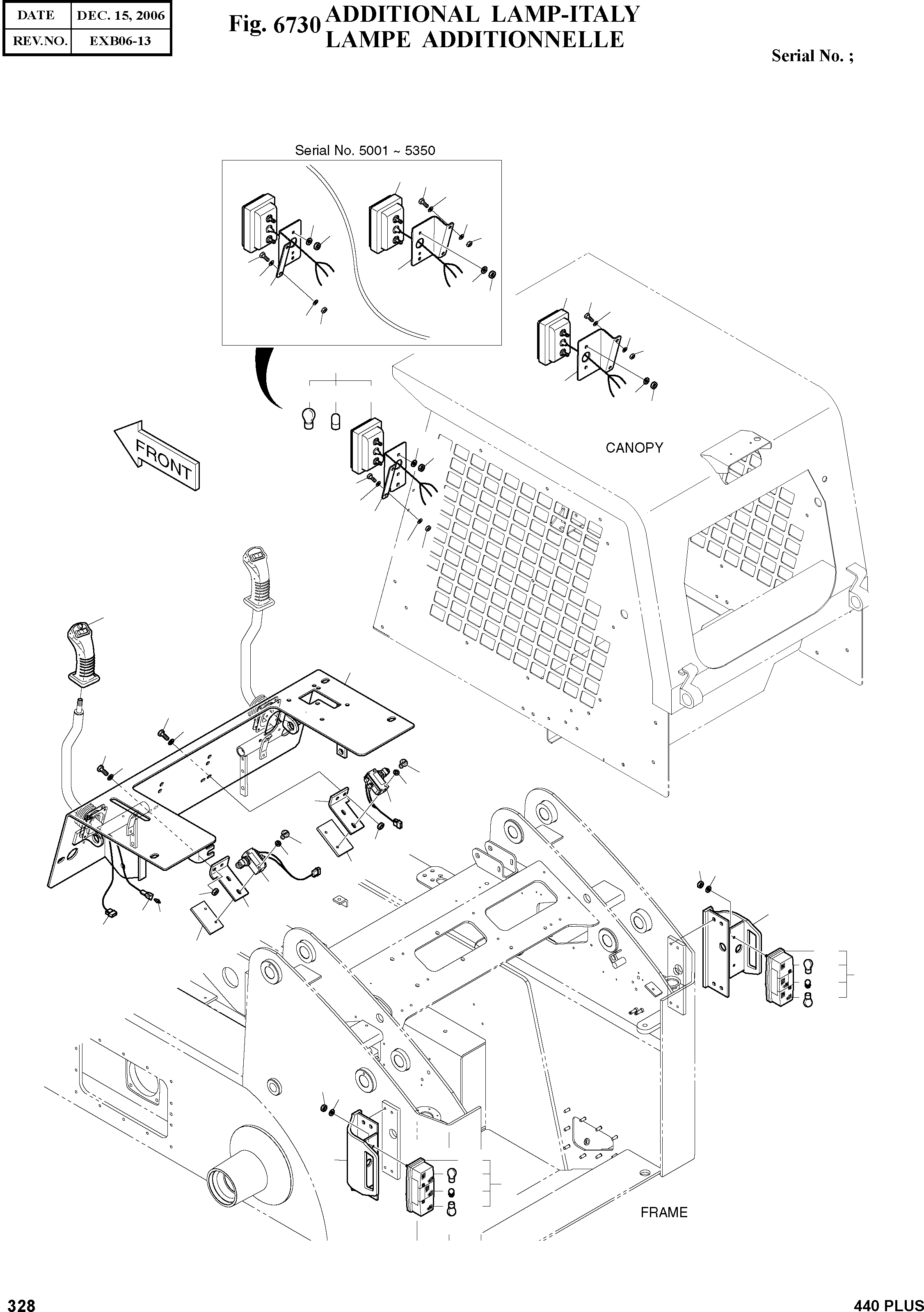 | DATE | DEC. 15, 2006 |
|---|---|
| REV.NO. | EXB06-13 |

Fig. 6730 ADDITIONAL LAMP-ITALY
LAMPE ADDITIONNELLE

Serial No. ;

Serial No. 5001 ~ 5350

FRONT

CANOPY

FRAME

328

440 PLUS