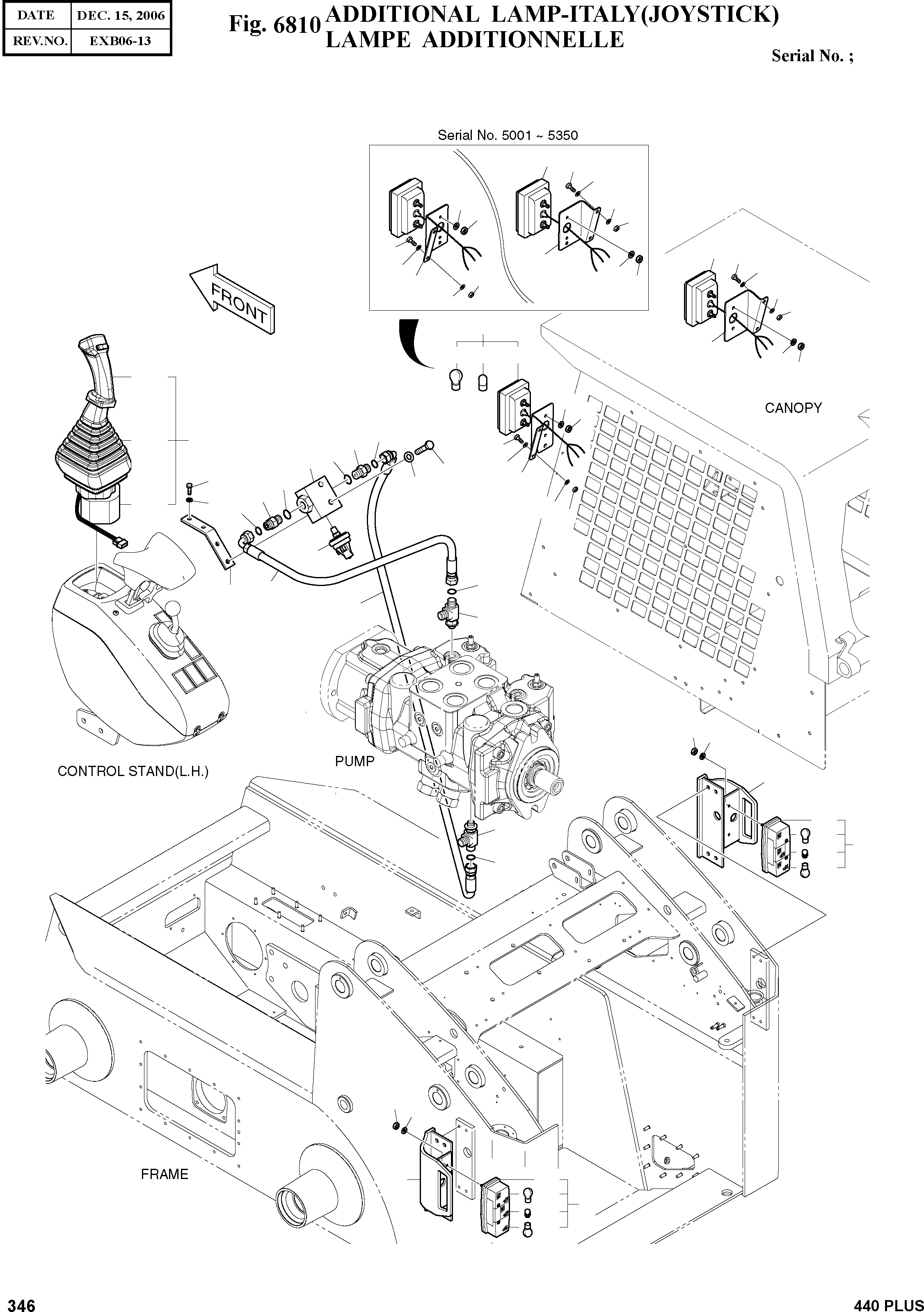 | DATE | DEC. 15, 2006 |
|---|---|
| REV.NO. | EXB06-13 |

Fig. 6810 ADDITIONAL LAMP-ITALY(JOYSTICK)
LAMPE ADDITIONNELLE

Serial No. ;

Serial No. 5001 ~ 5350

FRONT

CANOPY

CONTROL STAND(L.H.)

PUMP

FRAME

346

440 PLUS