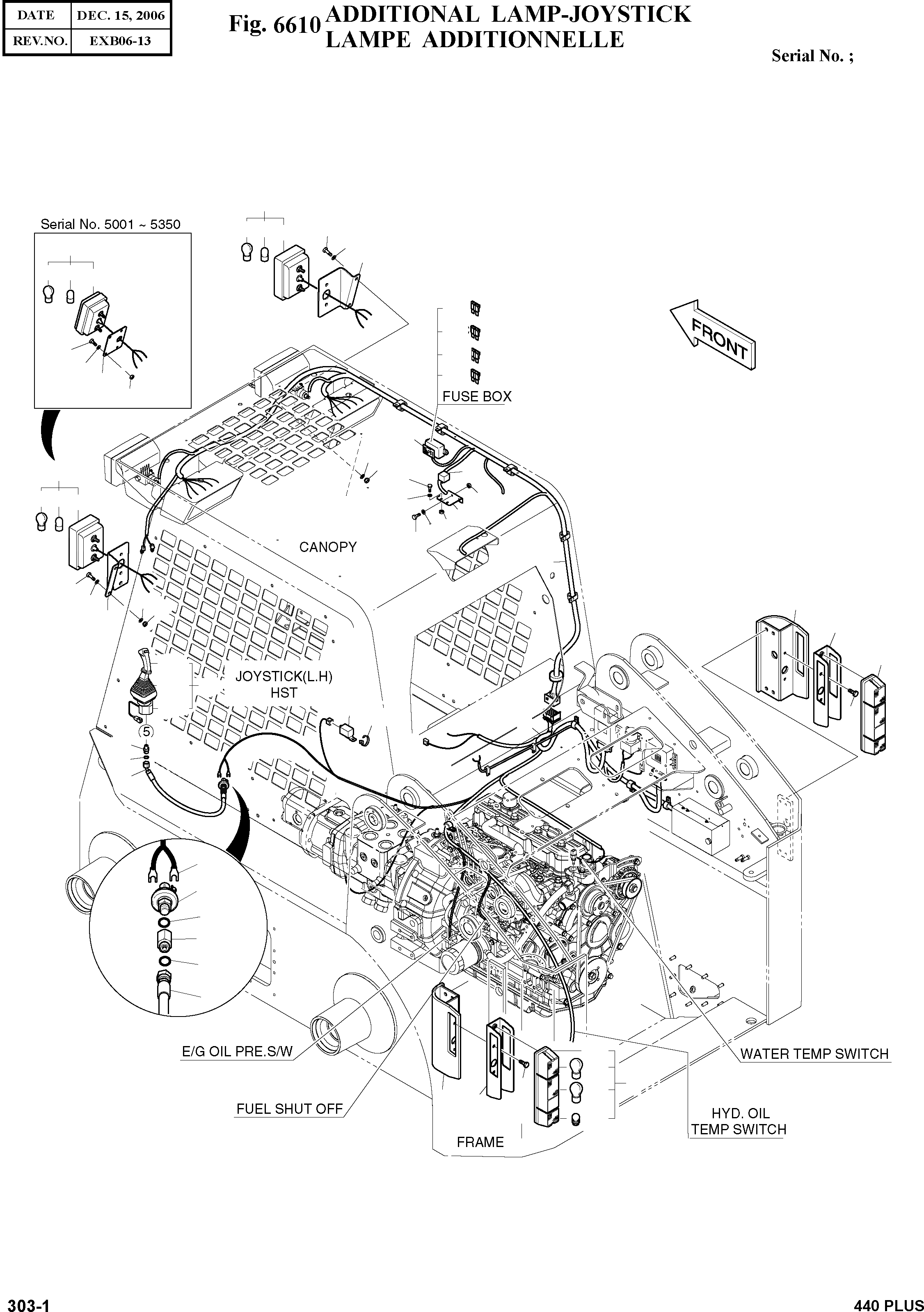 | DATE | DEC. 15, 2006 |
|---|---|
| REV.NO. | EXB06-13 |

Fig. 6610 ADDITIONAL LAMP-JOYSTICK
LAMPE ADDITIONNELLE

Serial No. ;

Serial No. 5001 ~ 5350

FRONT

FUSE BOX

CANOPY

JOYSTICK(L.H)
HST

5

E/G OIL PRE.S/W

FUEL SHUT OFF

FRAME

WATER TEMP SWITCH

HYD. OIL
TEMP SWITCH

303-1

440 PLUS