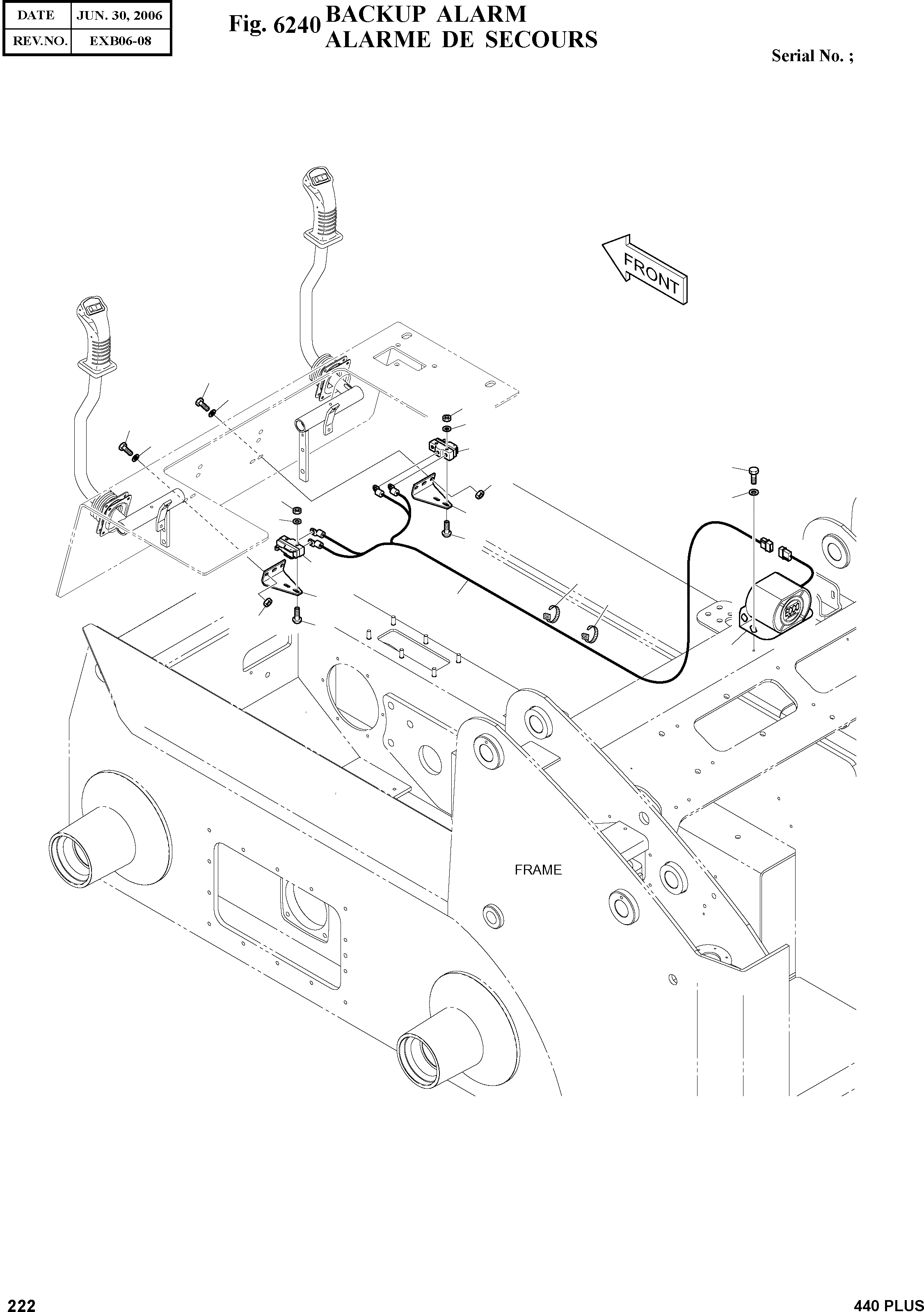 | DATE | JUN. 30, 2006 |
|---|---|
| REV.NO. | EXB06-08 |

Fig. 6240 BACKUP ALARM
ALARME DE SECOURS

Serial No. ;

FRONT

ECCO

FRAME

222

440 PLUS