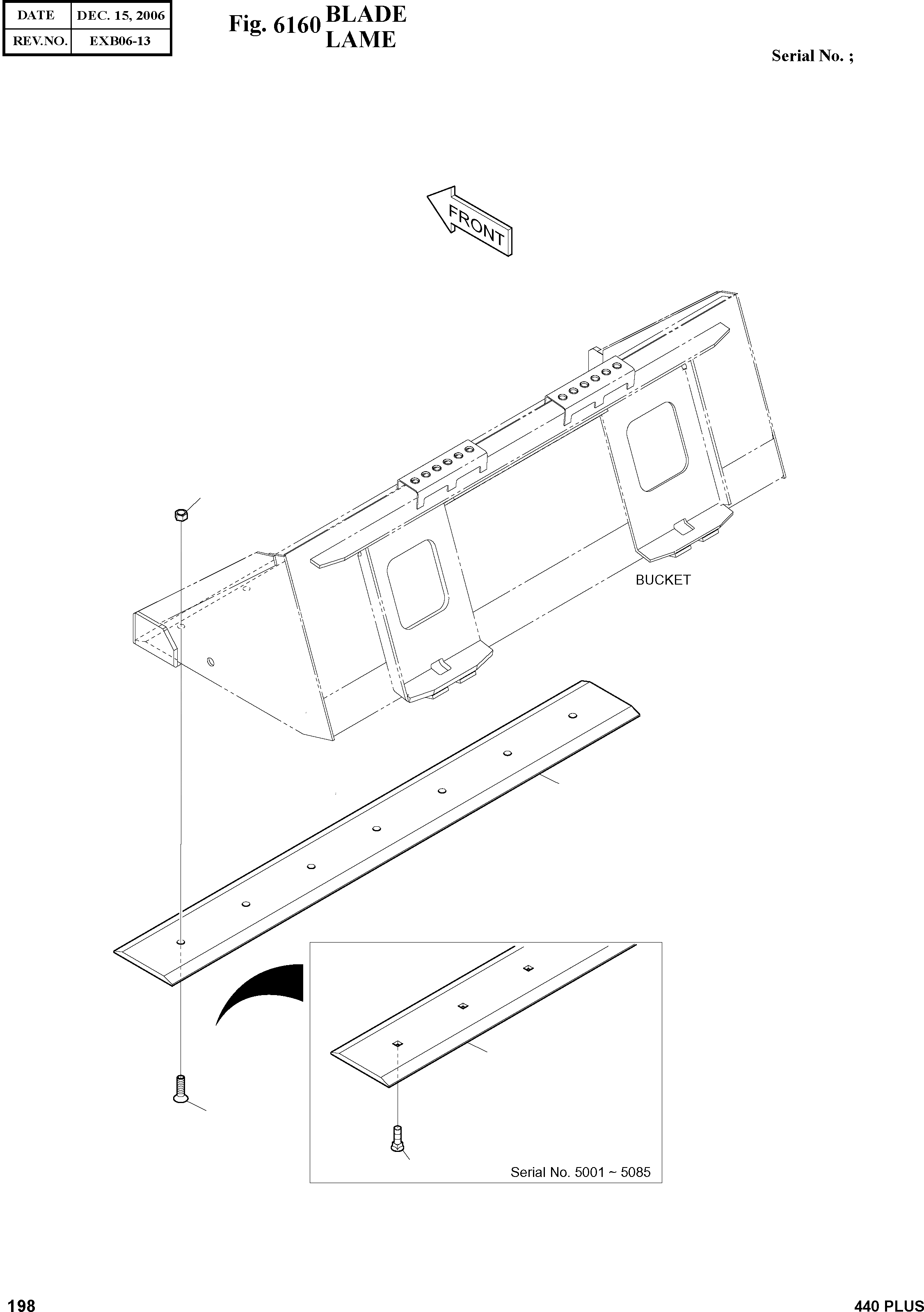 | DATE | DEC. 15, 2006 |
|---|---|
| REV.NO. | EXB06-13 |

Fig. 6160 BLADE
LAME

Serial No. ;

FRONT

BUCKET

Serial No. 5001 ~ 5085

198

440 PLUS