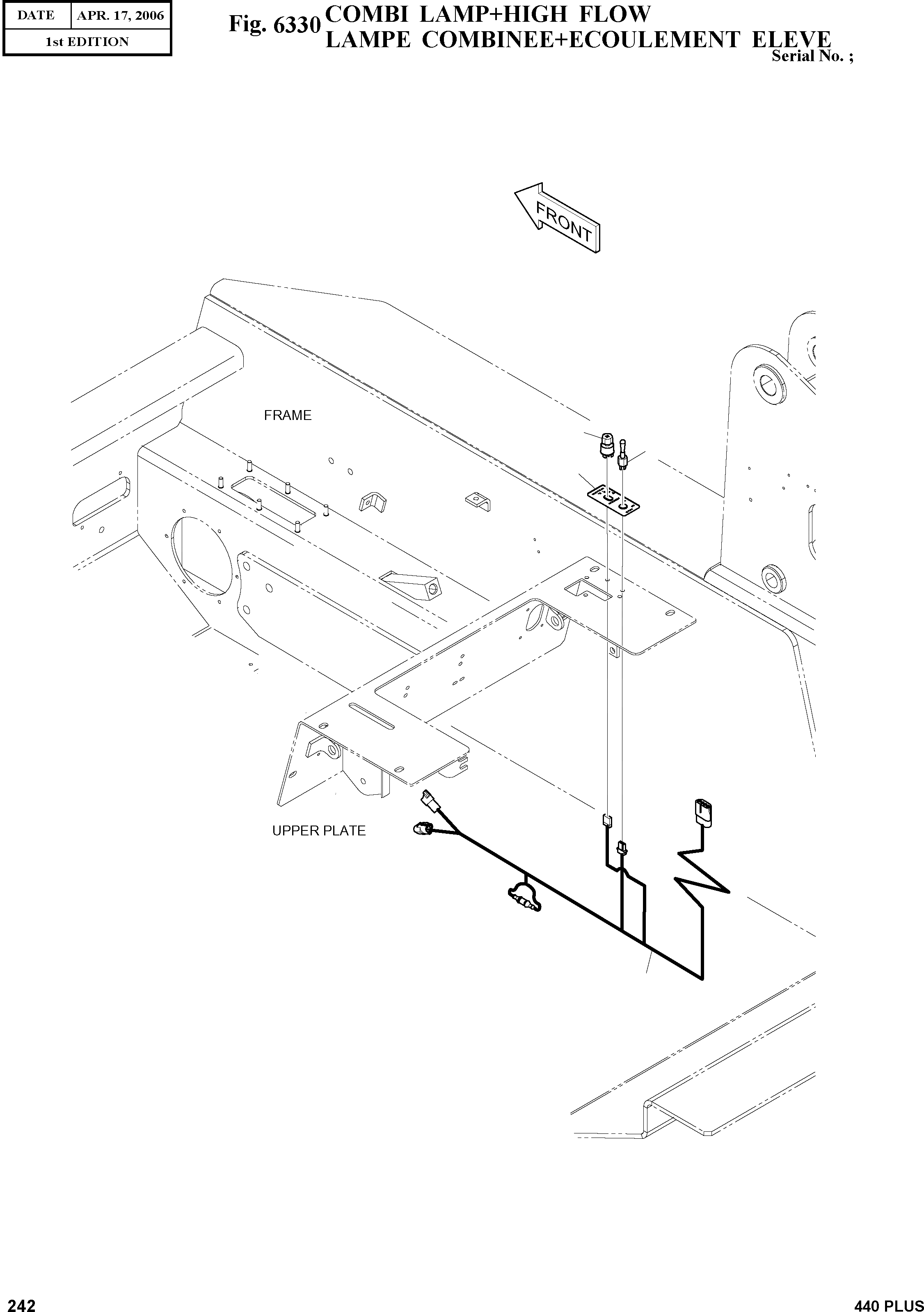 | DATE | APR. 17, 2006 |
|---|---|
| 1st EDITION | |

Fig. 6330 COMBI LAMP+HIGH FLOW
LAMPE COMBINEE+ECOULEMENT ELEVE
Serial No. ;

FRONT

FRAME

UPPER PLATE

242

440 PLUS