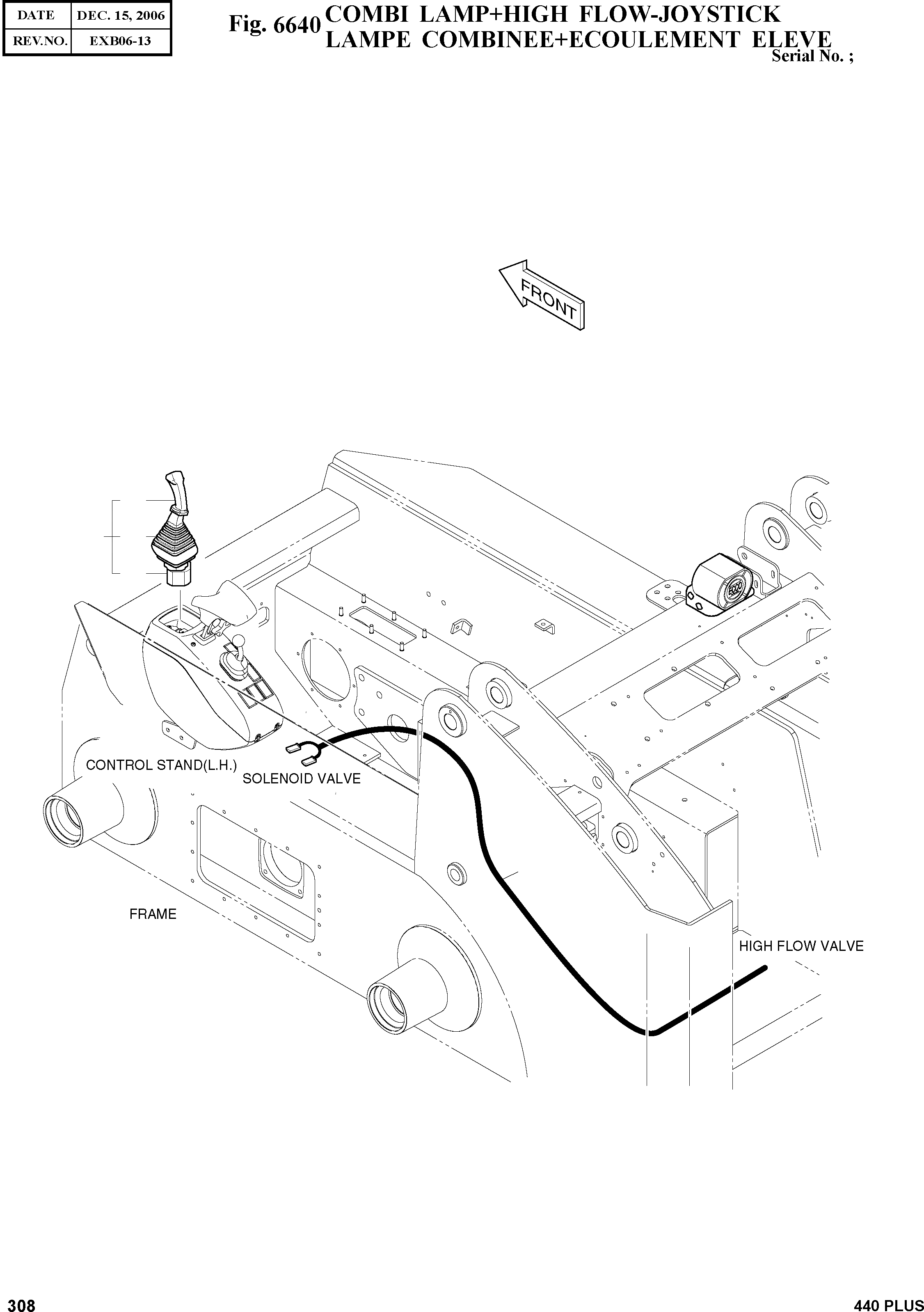 | DATE | DEC. 15, 2006 |
|---|---|
| REV.NO. | EXB06-13 |

Fig. 6640 COMBI LAMP+HIGH FLOW-JOYSTICK
LAMPE COMBINEE+ECOULEMENT ELEVE
Serial No. ;

FRONT

CONTROL STAND(L.H.)

SOLENOID VALVE

FRAME

HIGH FLOW VALVE

308

440 PLUS