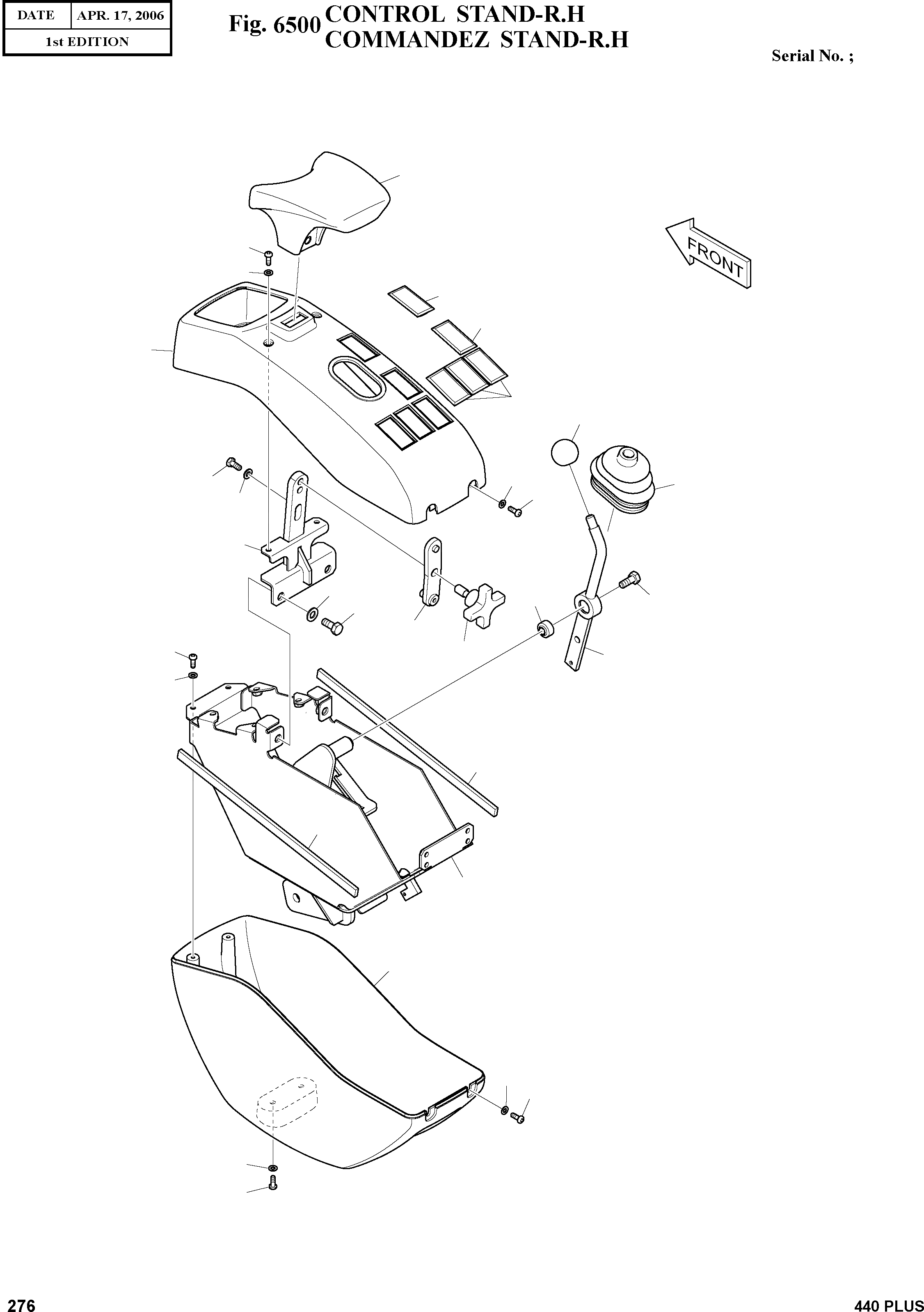 | DATE | APR. 17, 2006 |
|---|---|
| 1st EDITION | |

Fig. 6500 CONTROL STAND-R.H
COMMANDEZ STAND-R.H

Serial No. ;

FRONT

276

440 PLUS