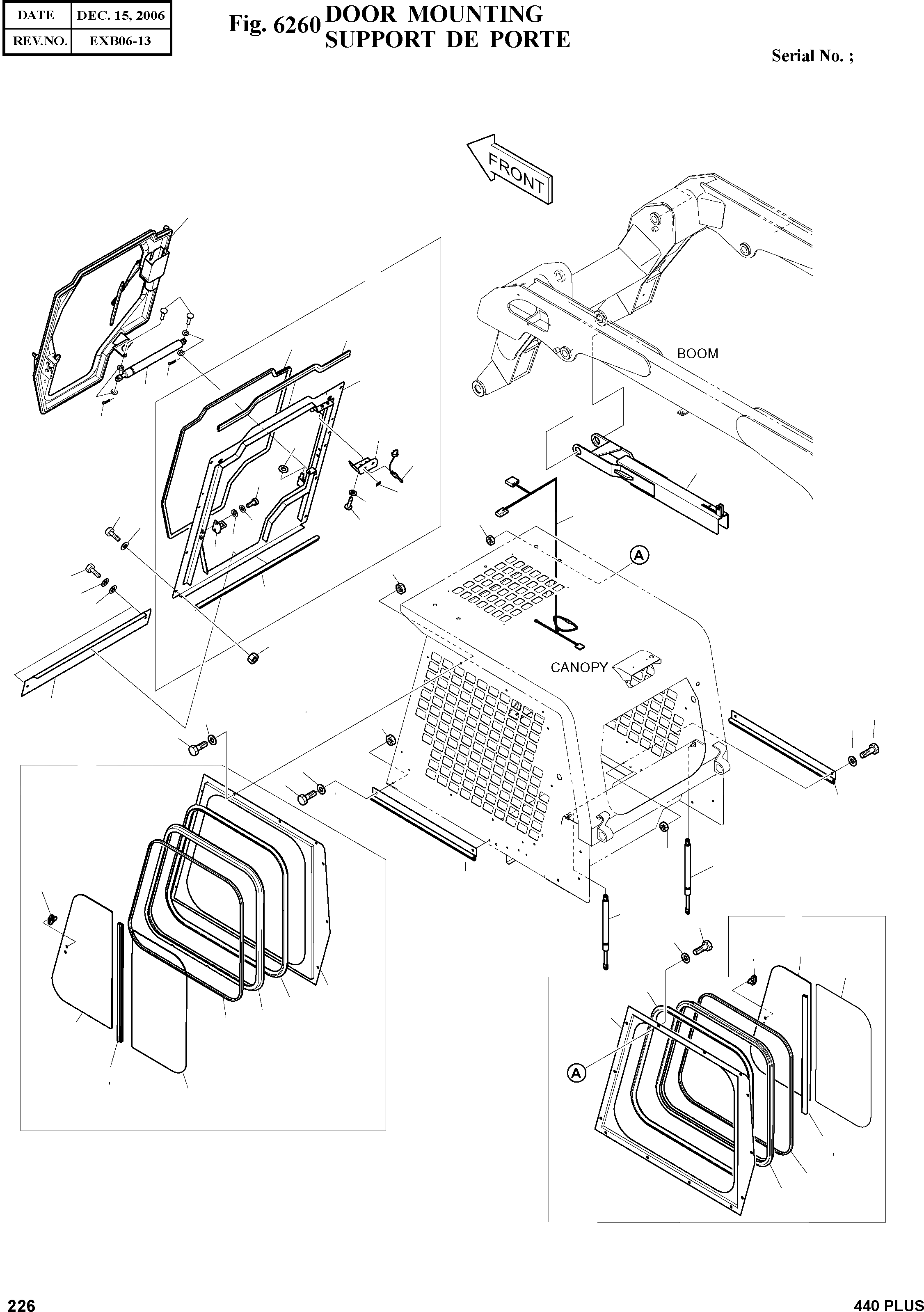 | DATE | DEC. 15, 2006 |
|---|---|
| REV.NO. | EXB06-13 |

Fig. 6260 DOOR MOUNTING
SUPPORT DE PORTE

Serial No. ;

FRONT

BOOM

A

CANOPY

A

226

440 PLUS