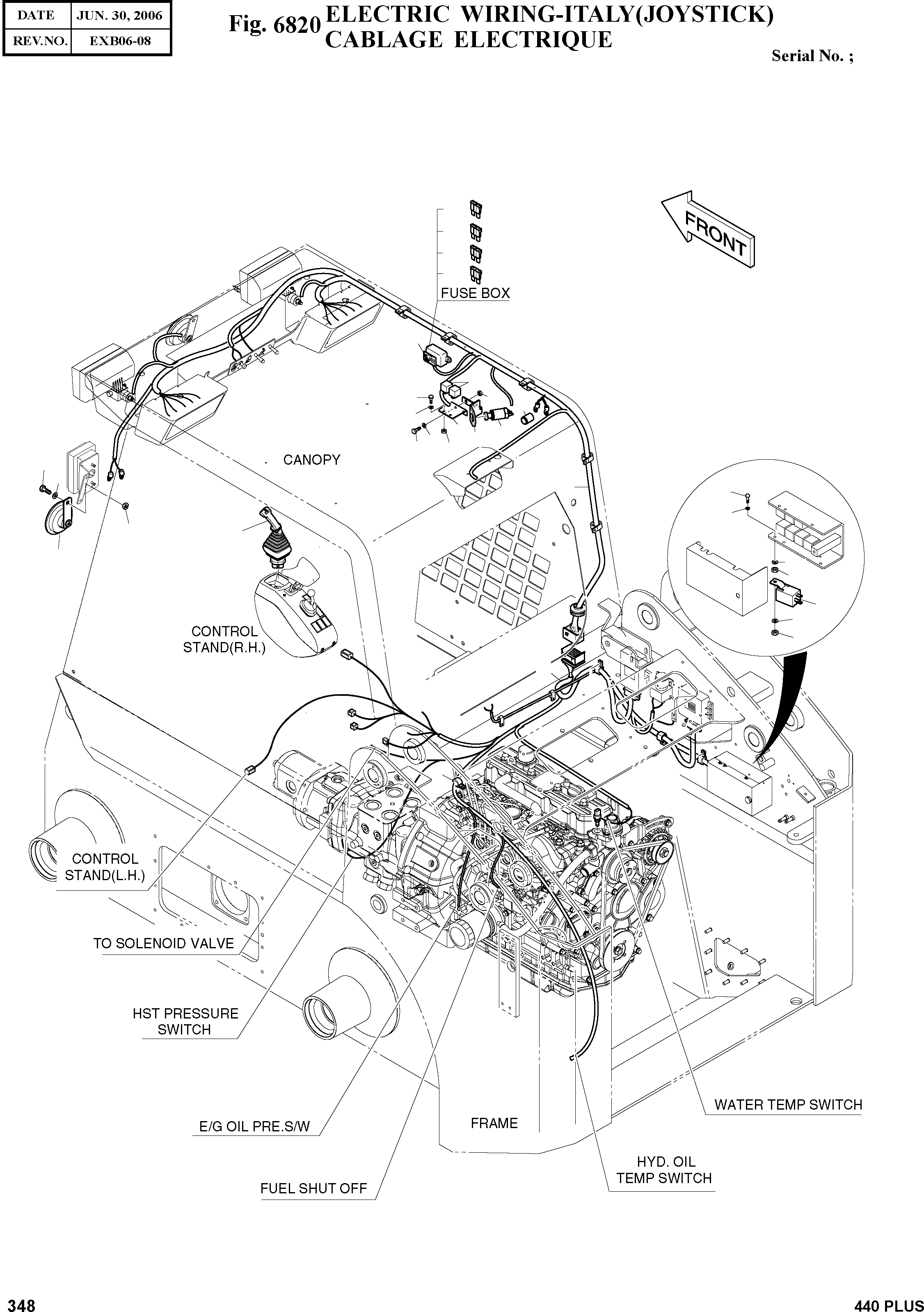 | DATE | JUN. 30, 2006 |
|---|---|
| REV.NO. | EXB06-08 |

Fig. 6820 ELECTRIC WIRING-ITALY(JOYSTICK)
CABLAGE ELECTRIQUE

Serial No. ;

FRONT

FUSE BOX

CANOPY

CONTROL STAND(R.H.)

CONTROL STAND(L.H.)

TO SOLENOID VALVE

HST PRESSURE SWITCH

E/G OIL PRE.S/W

FUEL SHUT OFF

FRAME

HYD. OIL TEMP SWITCH

WATER TEMP SWITCH

348

440 PLUS