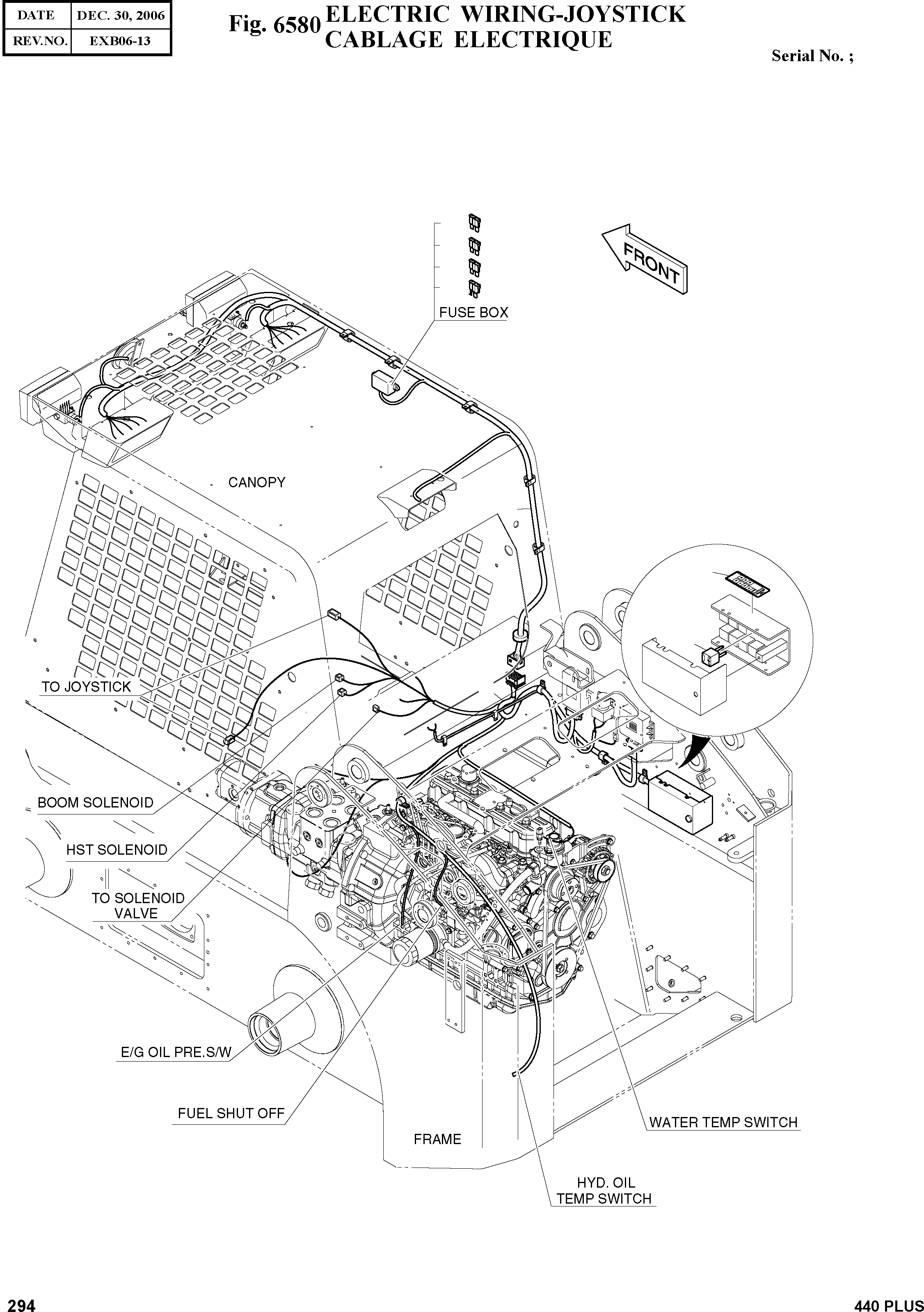 | DATE | DEC. 30, 2006 |
|---|---|
| REV.NO. | EXB06-13 |

Fig. 6580 ELECTRIC WIRING-JOYSTICK
CABLAGE ELECTRIQUE

Serial No. ;

FRONT

FUSE BOX

CANOPY

TO JOYSTICK

BOOM SOLENOID

HST SOLENOID

TO SOLENOID VALVE

E/G OIL PRE.S/W

FUEL SHUT OFF

FRAME

WATER TEMP SWITCH

HYD. OIL TEMP SWITCH

294

440 PLUS