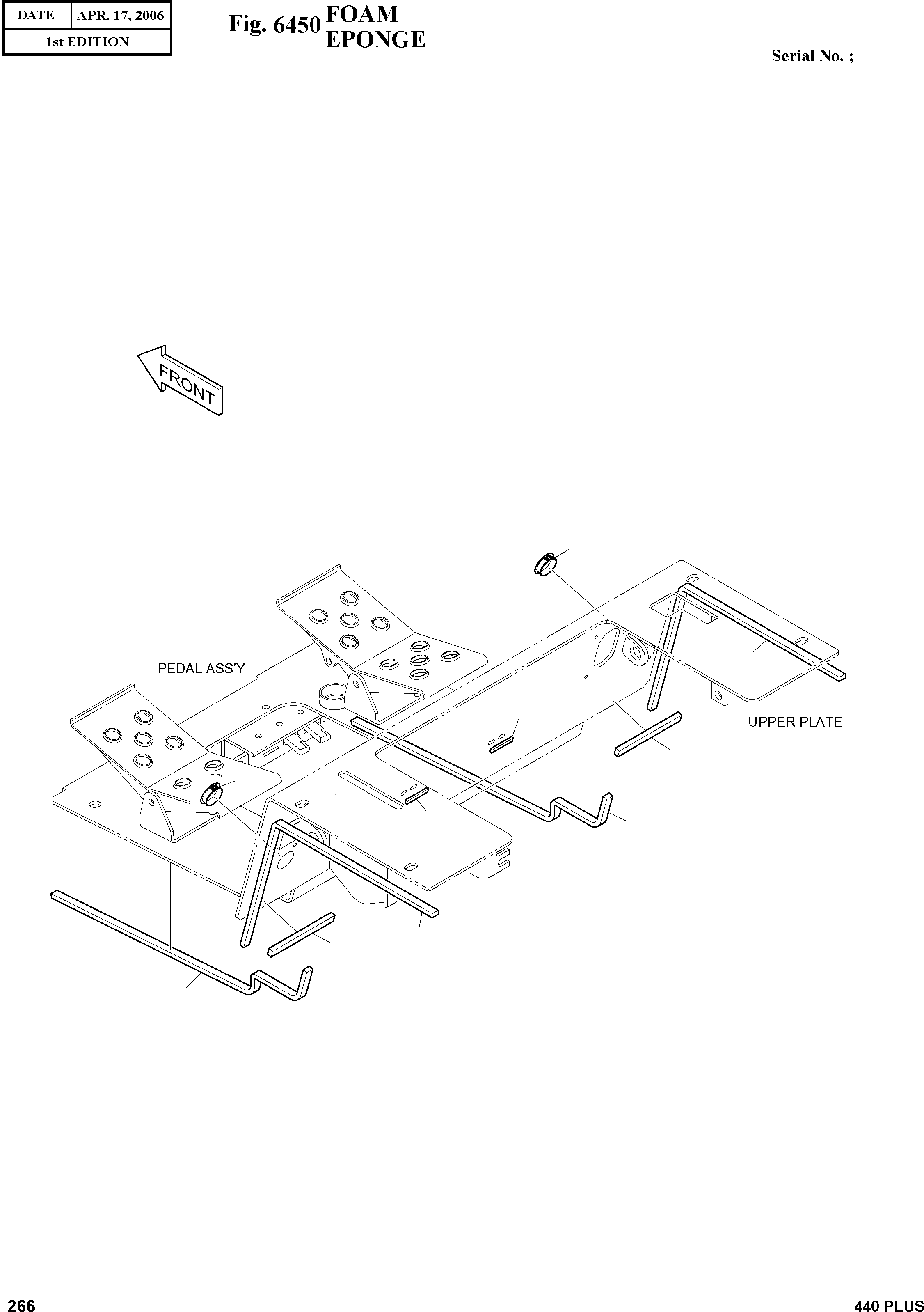 | DATE | APR. 17, 2006 |
|---|---|
| 1st EDITION | |

Fig. 6450 FOAM EPONGE

Serial No. ;

FRONT

PEDAL ASS'Y

UPPER PLATE

266

440 PLUS