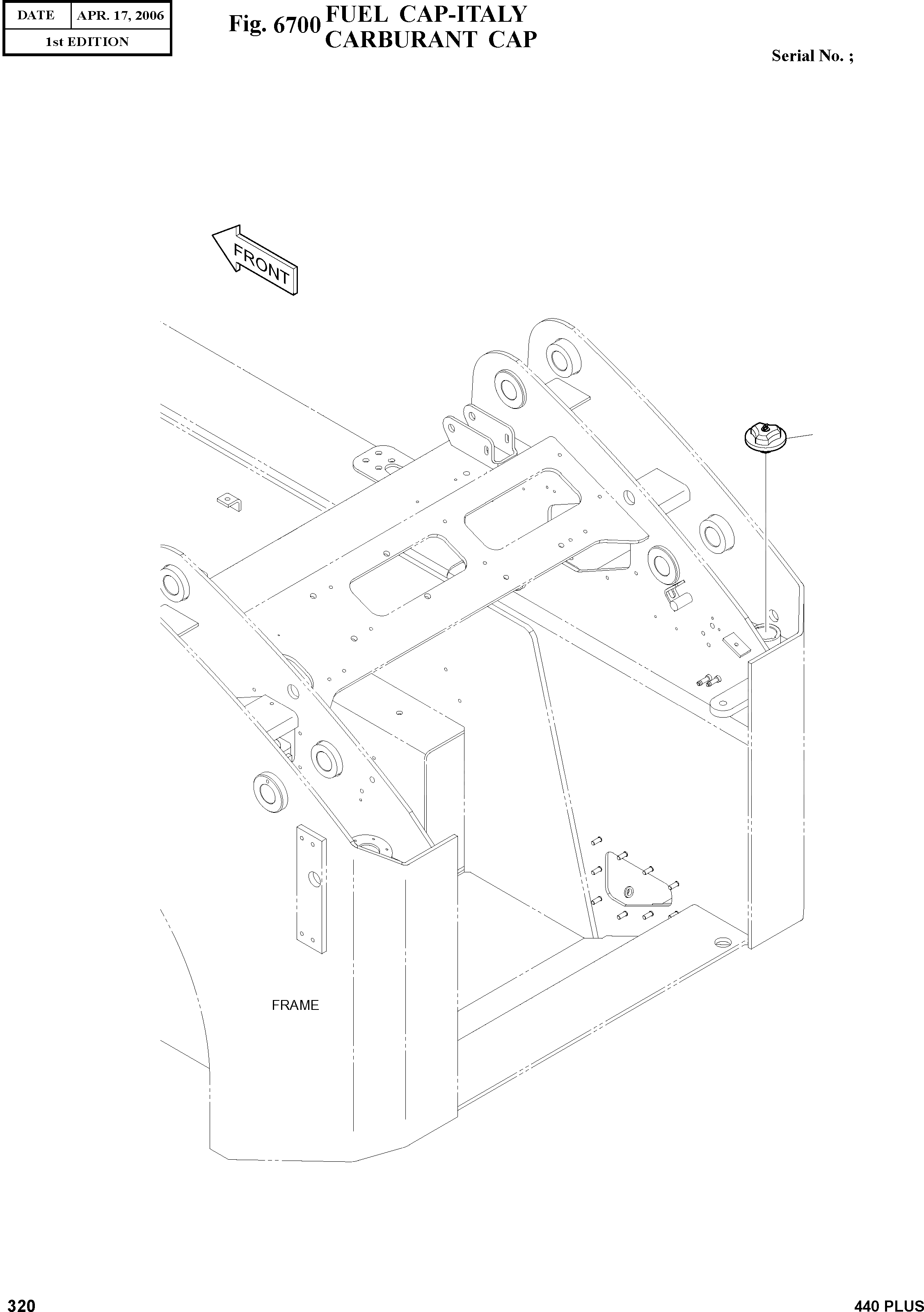 | DATE | APR. 17, 2006 |
|---|---|
| 1st EDITION | |

Fig. 6700 FUEL CAP-ITALY
CARBURANT CAP

Serial No. ;

FRONT

FRAME

320

440 PLUS