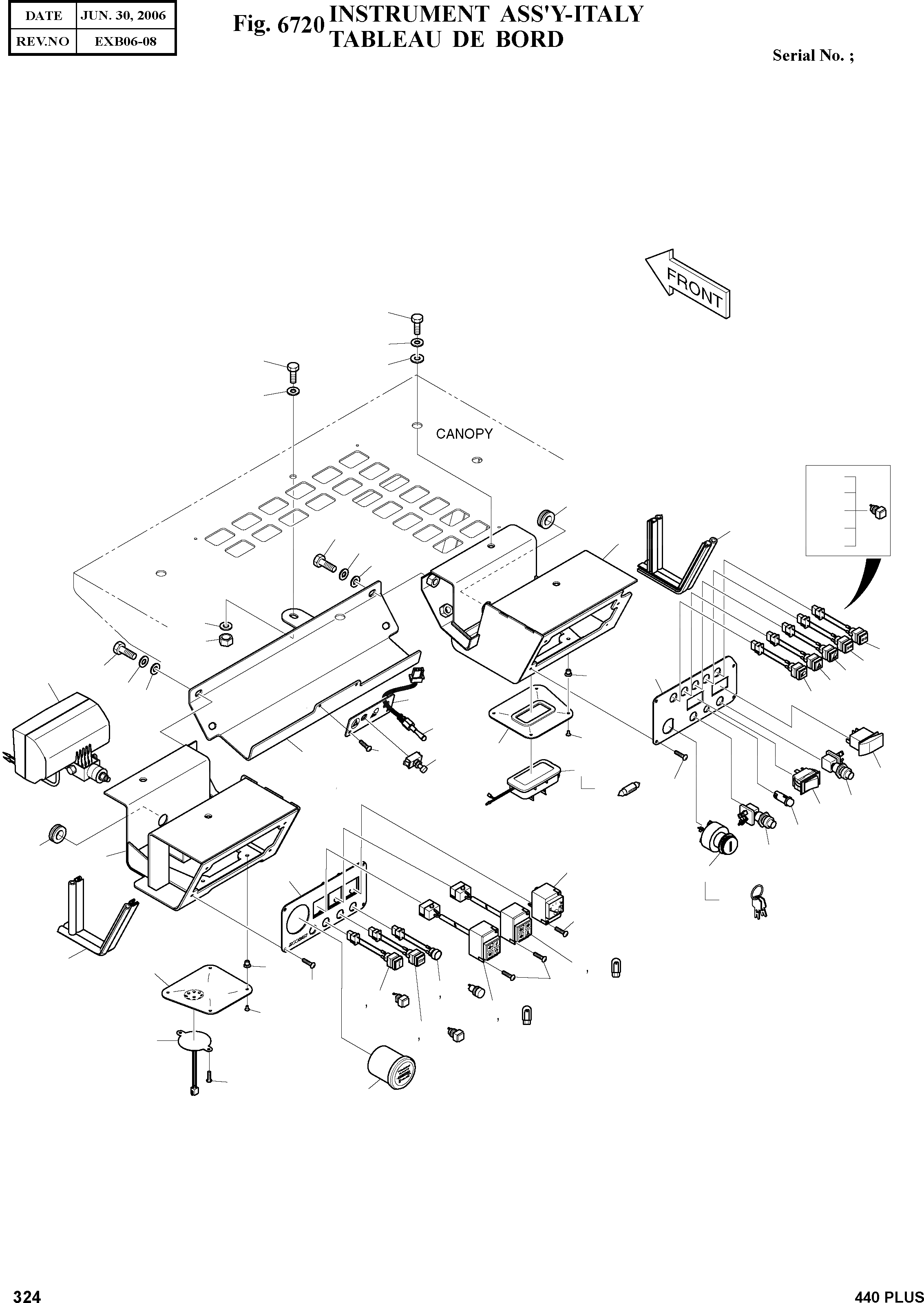 | DATE | JUN. 30, 2006 |
|---|---|
| REV.NO | EXB06-08 |

Fig. 6720 INSTRUMENT ASS'Y-ITALY
TABLEAU DE BORD

Serial No. ;

FRONT

CANOPY

324

440 PLUS