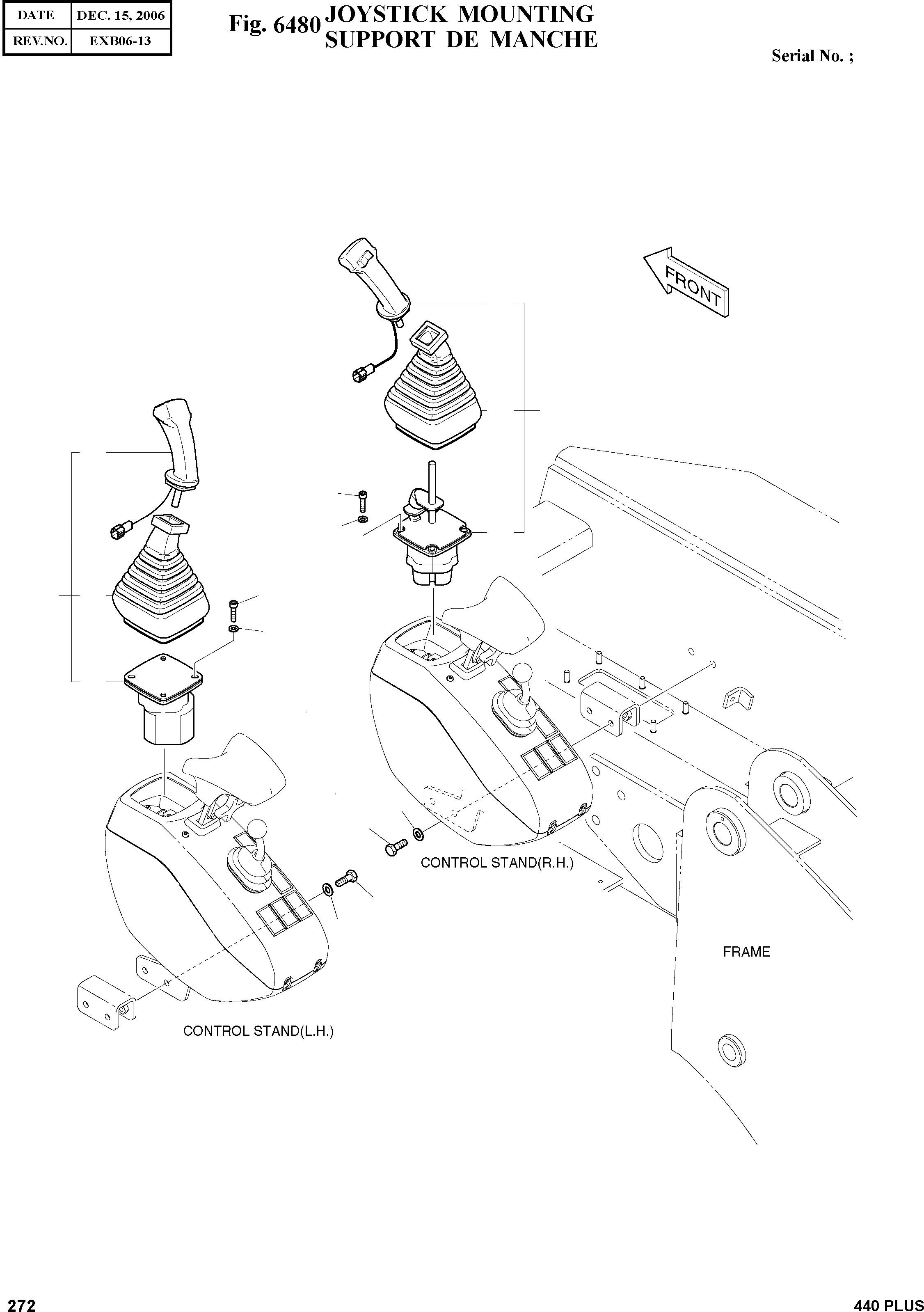 | DATE | DEC. 15, 2006 |
|---|---|
| REV.NO. | EXB06-13 |

Fig. 6480 JOYSTICK MOUNTING
SUPPORT DE MANCHE

Serial No. ;

FRONT

CONTROL STAND(R.H.)

FRAME

CONTROL STAND(L.H.)

272

440 PLUS