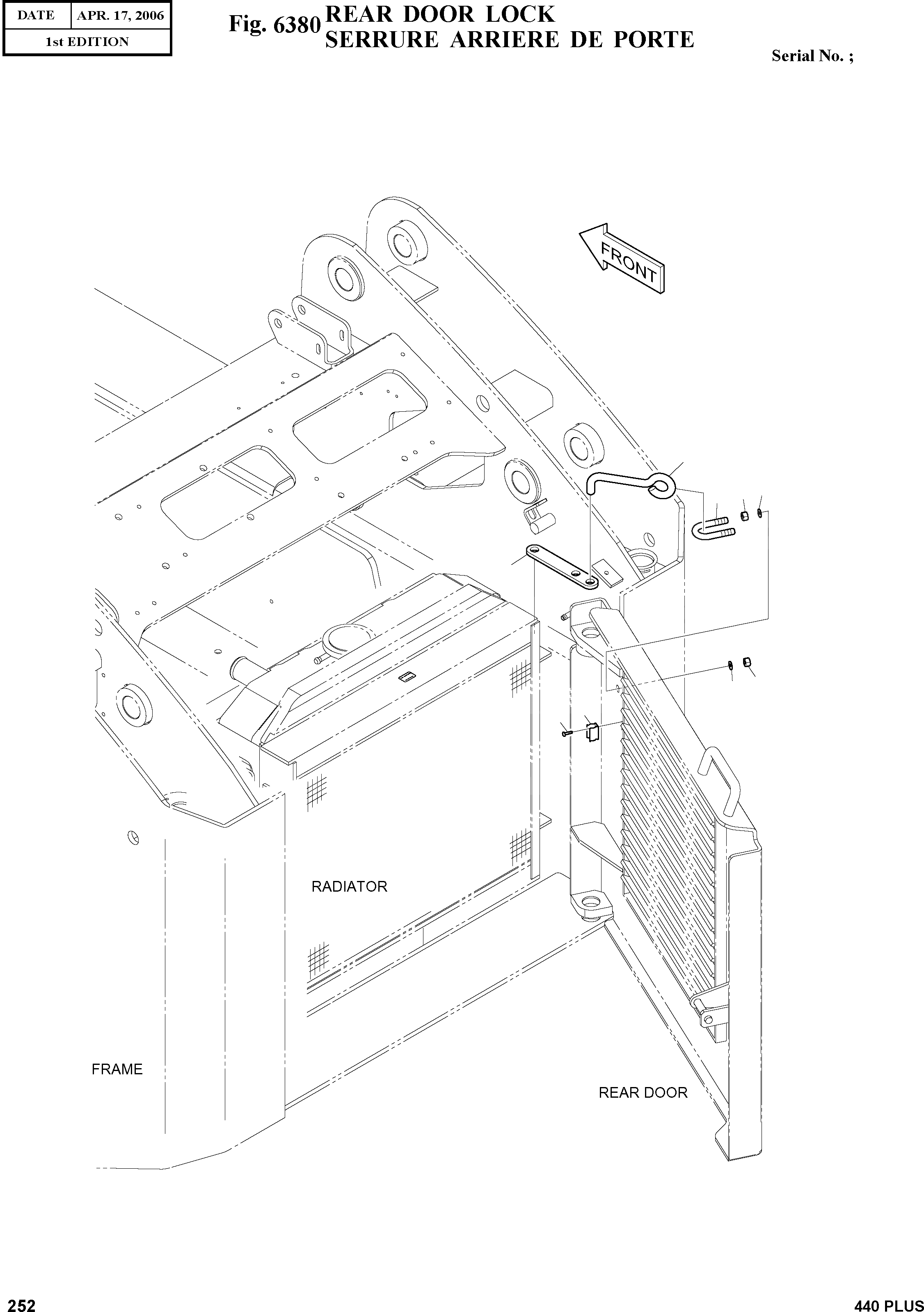 | DATE | APR. 17, 2006 |
|---|---|
| 1st EDITION | |

Fig. 6380 REAR DOOR LOCK
SERRURE ARRIERE DE PORTE

Serial No. ;

FRONT

RADIATOR

FRAME

REAR DOOR

252

440 PLUS