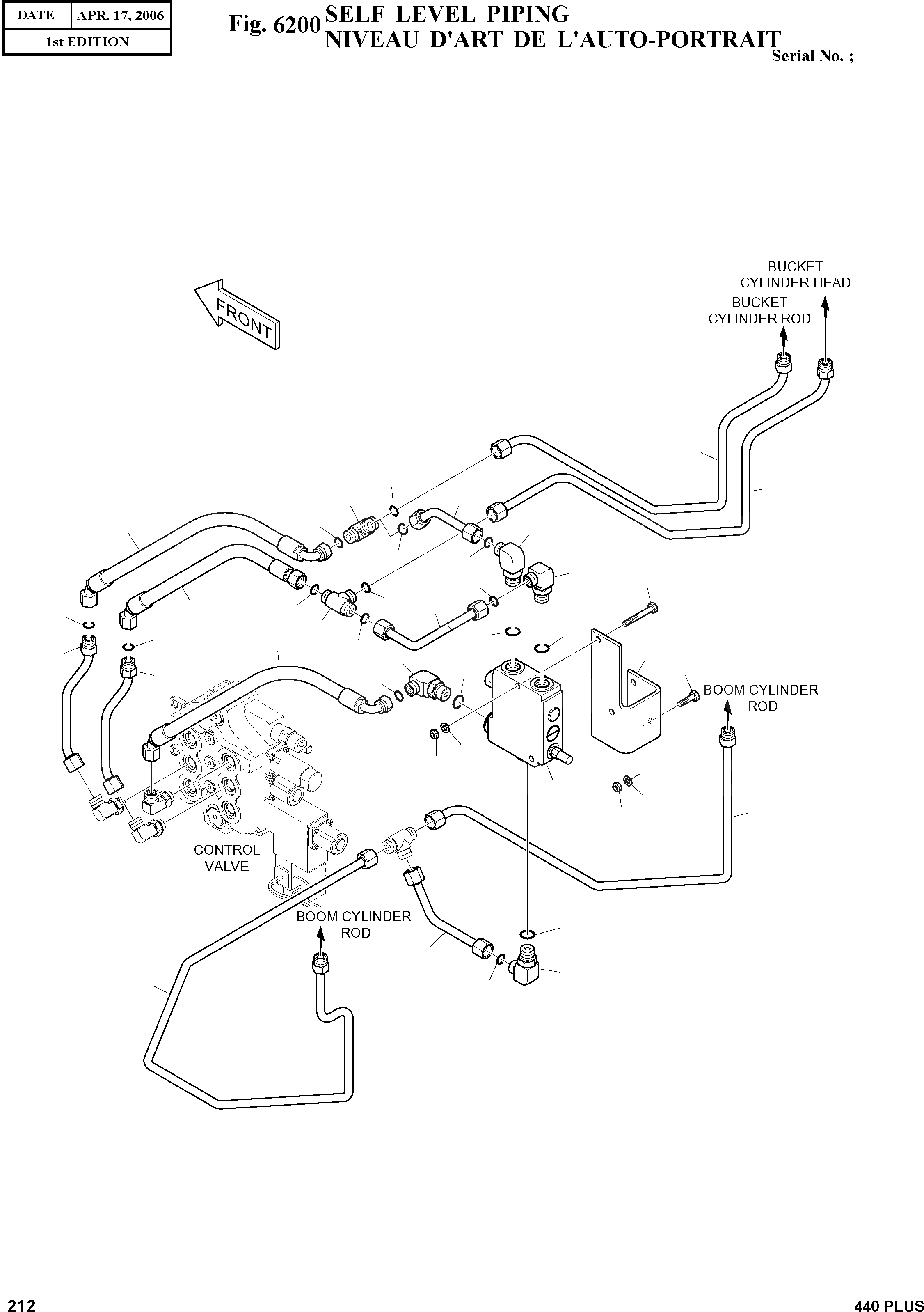 | DATE | APR. 17, 2006 |
|---|---|
| 1st EDITION | |

Fig. 6200 SELF LEVEL PIPING
NIVEAU D'ART DE L'AUTO-PORTRAIT

Serial No. ;

FRONT

BUCKET CYLINDER HEAD

BUCKET CYLINDER ROD

BOOM CYLINDER ROD

CONTROL VALVE

BOOM CYLINDER ROD

212

440 PLUS