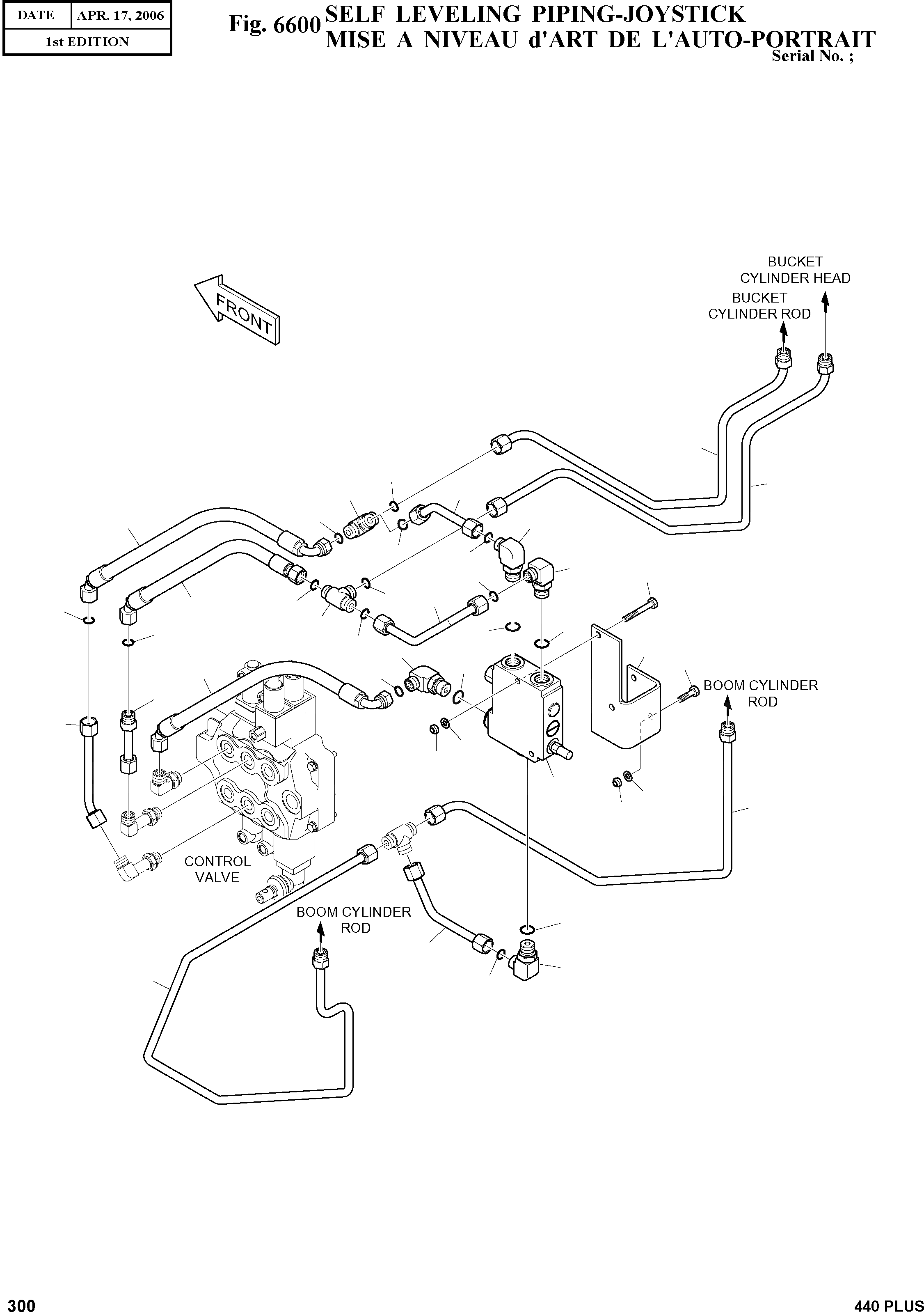 | DATE | APR. 17, 2006 |
|---|---|
| 1st EDITION | |

Fig. 6600 SELF LEVELING PIPING-JOYSTICK
MISE A NIVEAU d'ART DE L'AUTO-PORTRAIT
Serial No. ;

FRONT

BUCKET CYLINDER HEAD

BUCKET CYLINDER ROD

BOOM CYLINDER ROD

CONTROL VALVE

BOOM CYLINDER ROD

300

440 PLUS