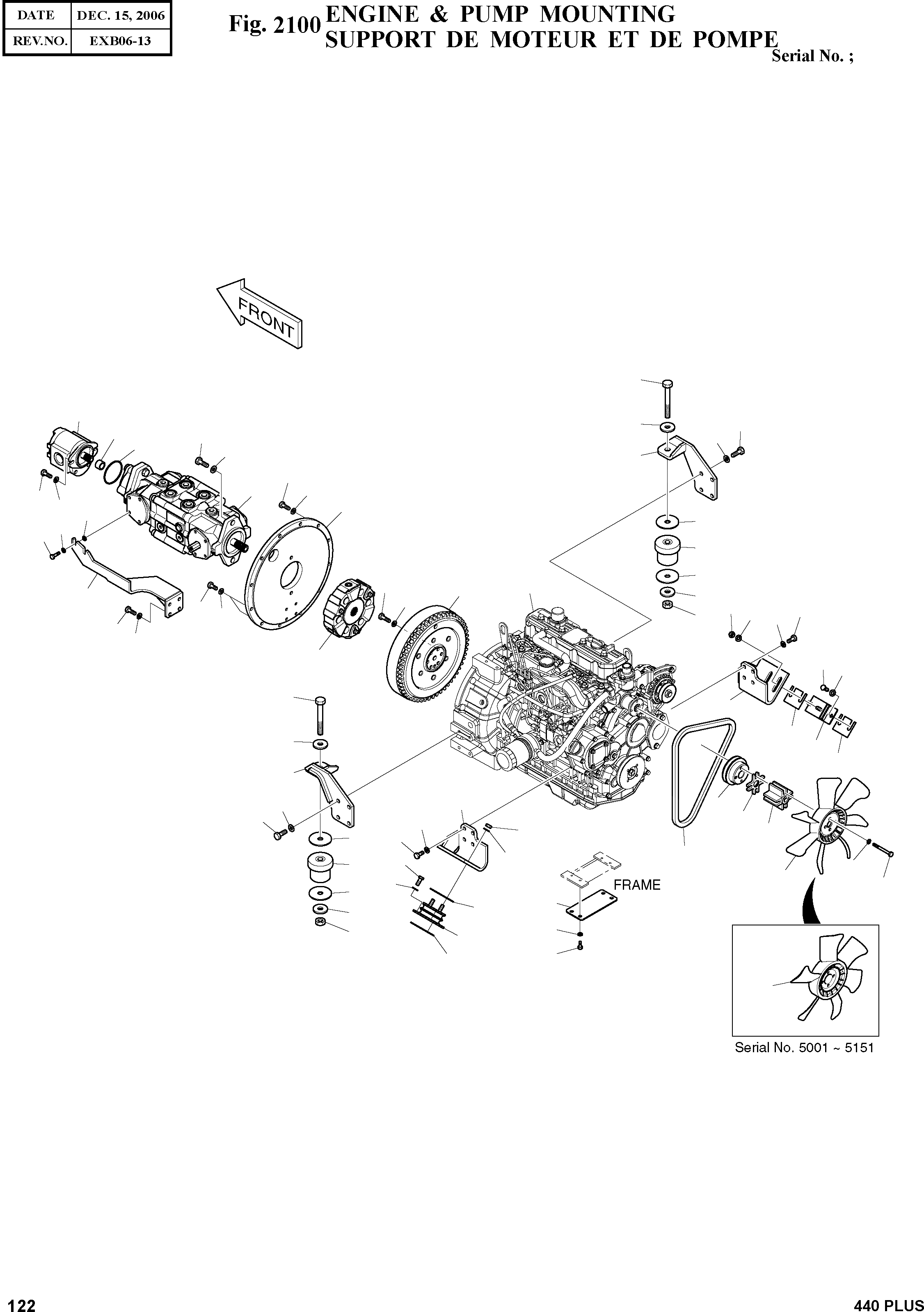 | DATE | DEC. 15, 2006 |
|---|---|
| REV.NO. | EXB06-13 |

Fig. 2100 ENGINE & PUMP MOUNTING
SUPPORT DE MOTEUR ET DE POMPE

Serial No. ;

FRONT

FRAME

Serial No. 5001 ~ 5151

122

440 PLUS