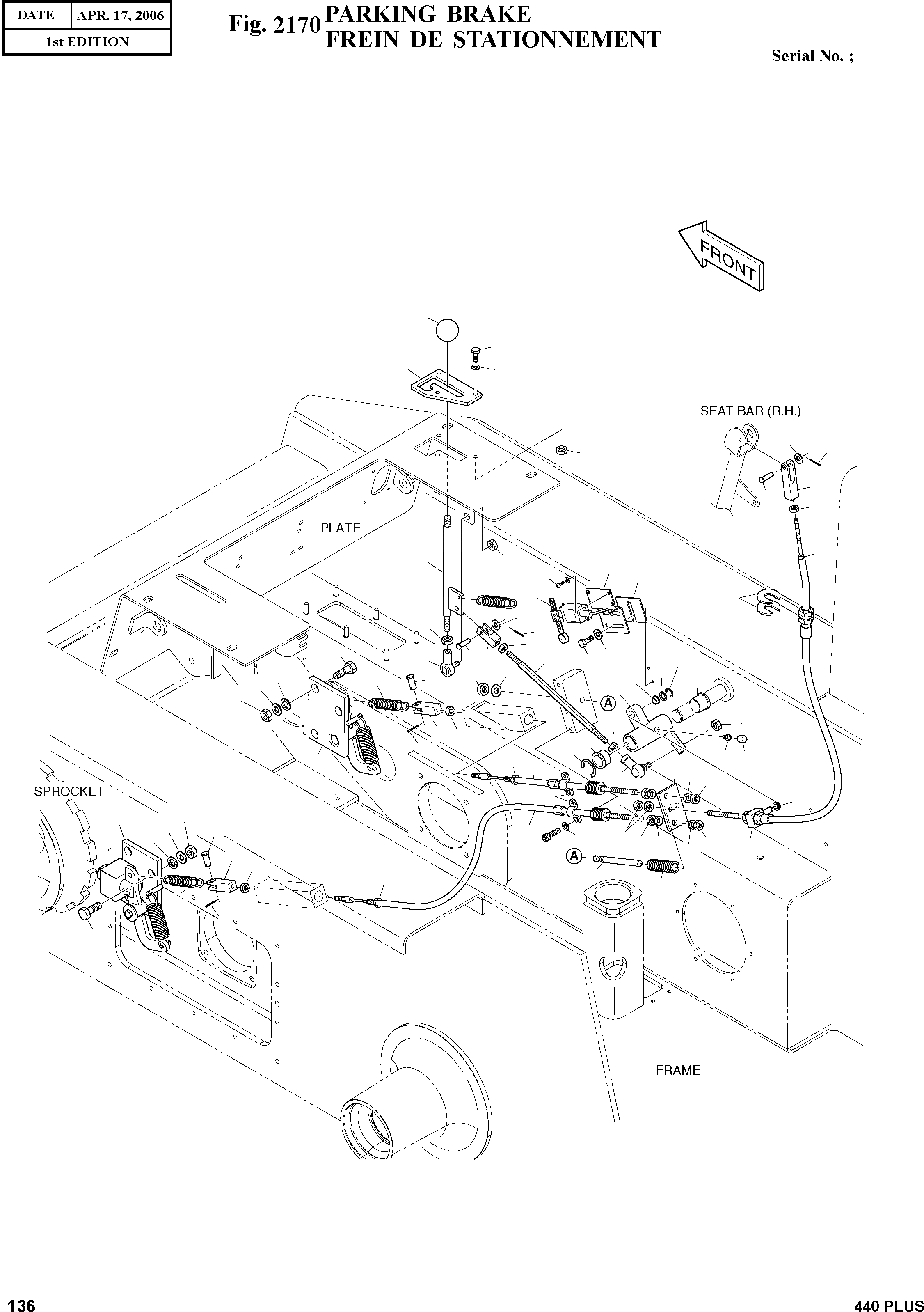 | DATE | APR. 17, 2006 |
|---|---|
| 1st EDITION | |

Fig. 2170 PARKING BRAKE
FREIN DE STATIONNEMENT

Serial No. ;

FRONT

SEAT BAR (R.H.)

PLATE

A

SPROCKET

A

FRAME

136

440 PLUS