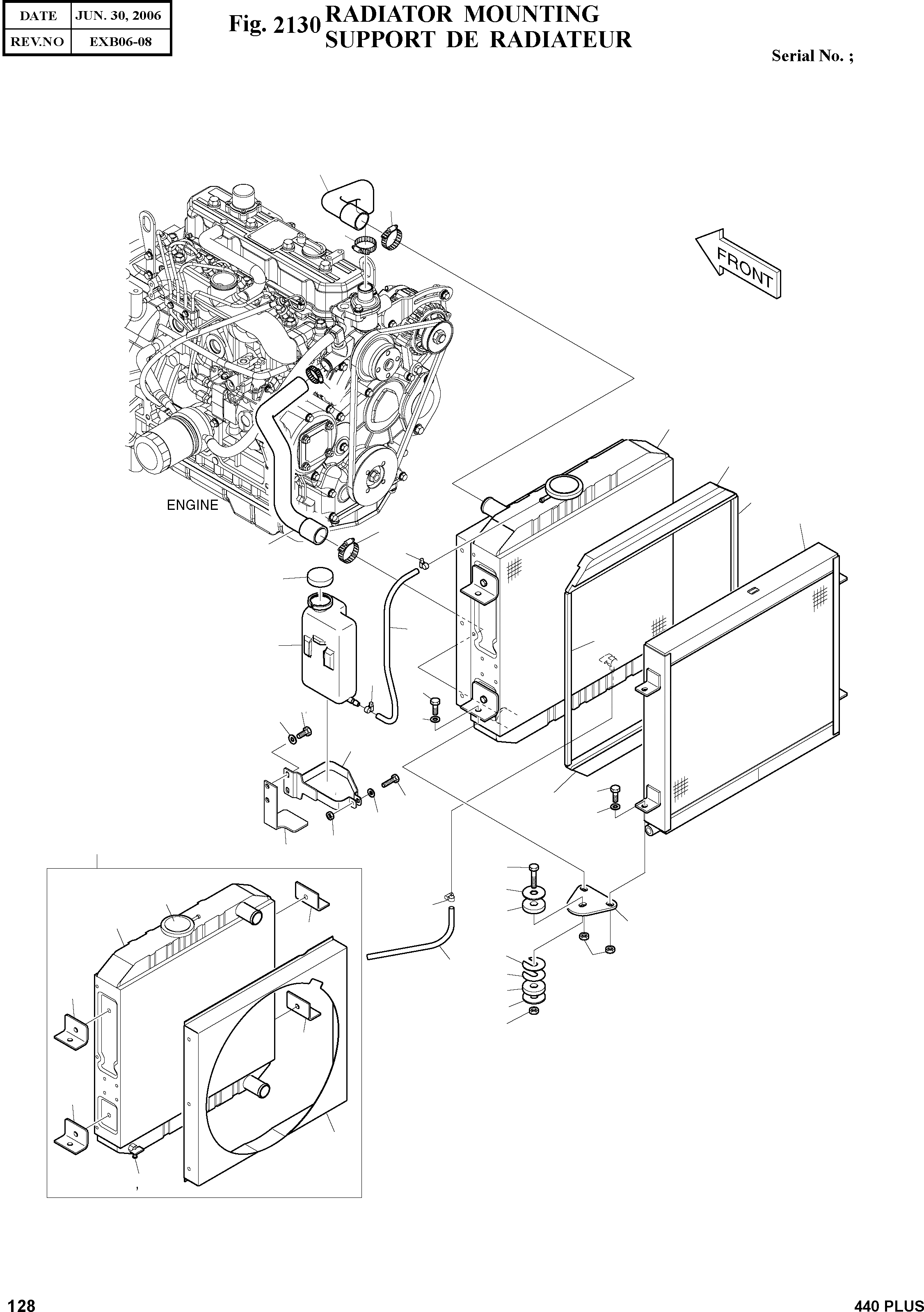 | DATE | JUN. 30, 2006 |
|---|---|
| REV.NO | EXB06-08 |

Fig. 2130 RADIATOR MOUNTING
SUPPORT DE RADIATEUR

Serial No. ;

FRONT

ENGINE

128

440 PLUS