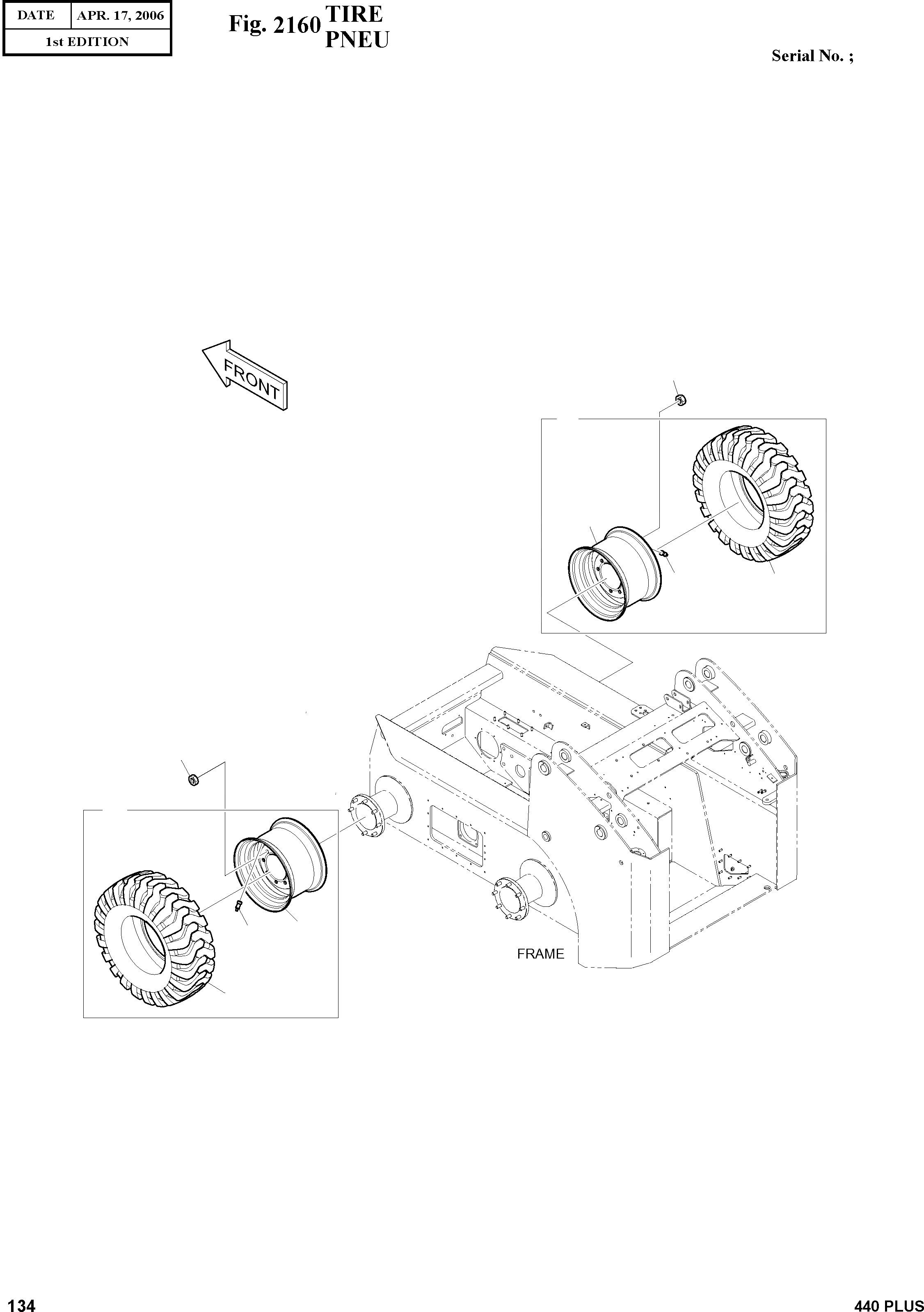 | DATE | APR. 17, 2006 |
|---|---|
| 1st EDITION | |

Fig. 2160 TIRE PNEU

Serial No. ;

FRONT

FRAME

134

440 PLUS