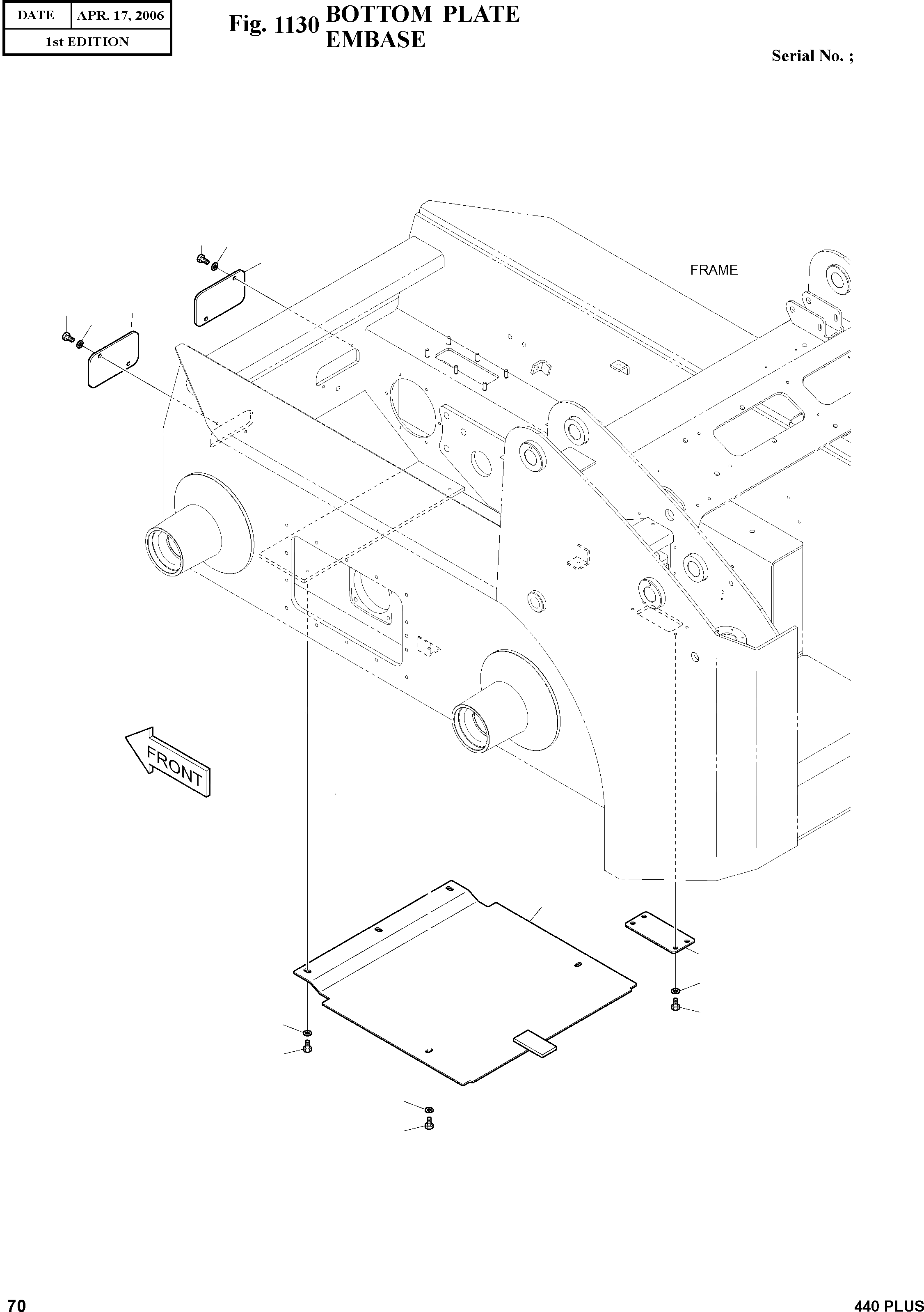 | DATE | APR. 17, 2006 |
|---|---|
| 1st EDITION | |

Fig. 1130 BOTTOM PLATE
EMBASE

Serial No. ;

FRAME

FRONT

70

440 PLUS