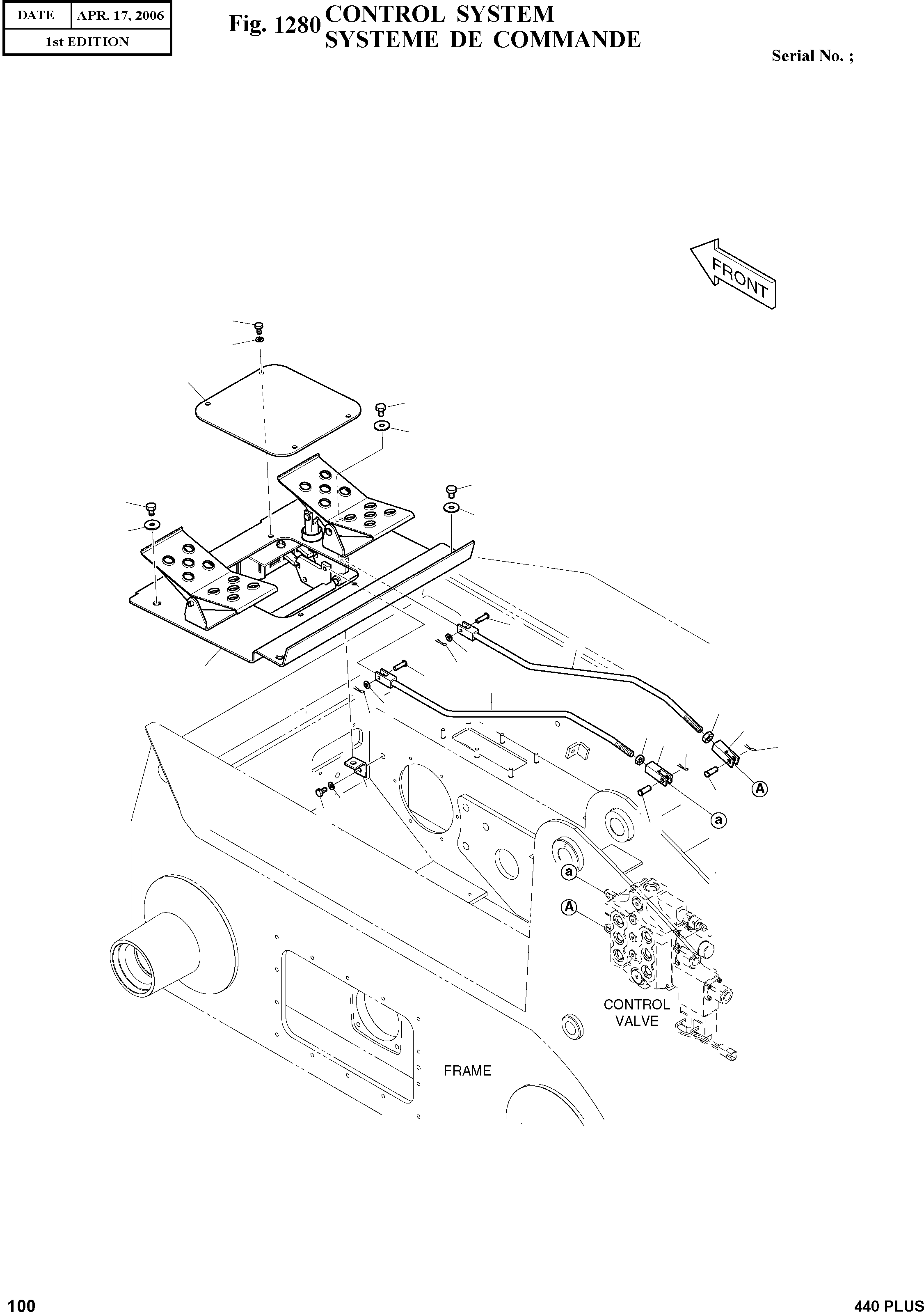 | DATE | APR. 17, 2006 |
|---|---|
| 1st EDITION | |

Fig. 1280 CONTROL SYSTEM
SYSTEME DE COMMANDE

Serial No. ;

FRONT

A

a

a

A

CONTROL VALVE

FRAME

100

440 PLUS