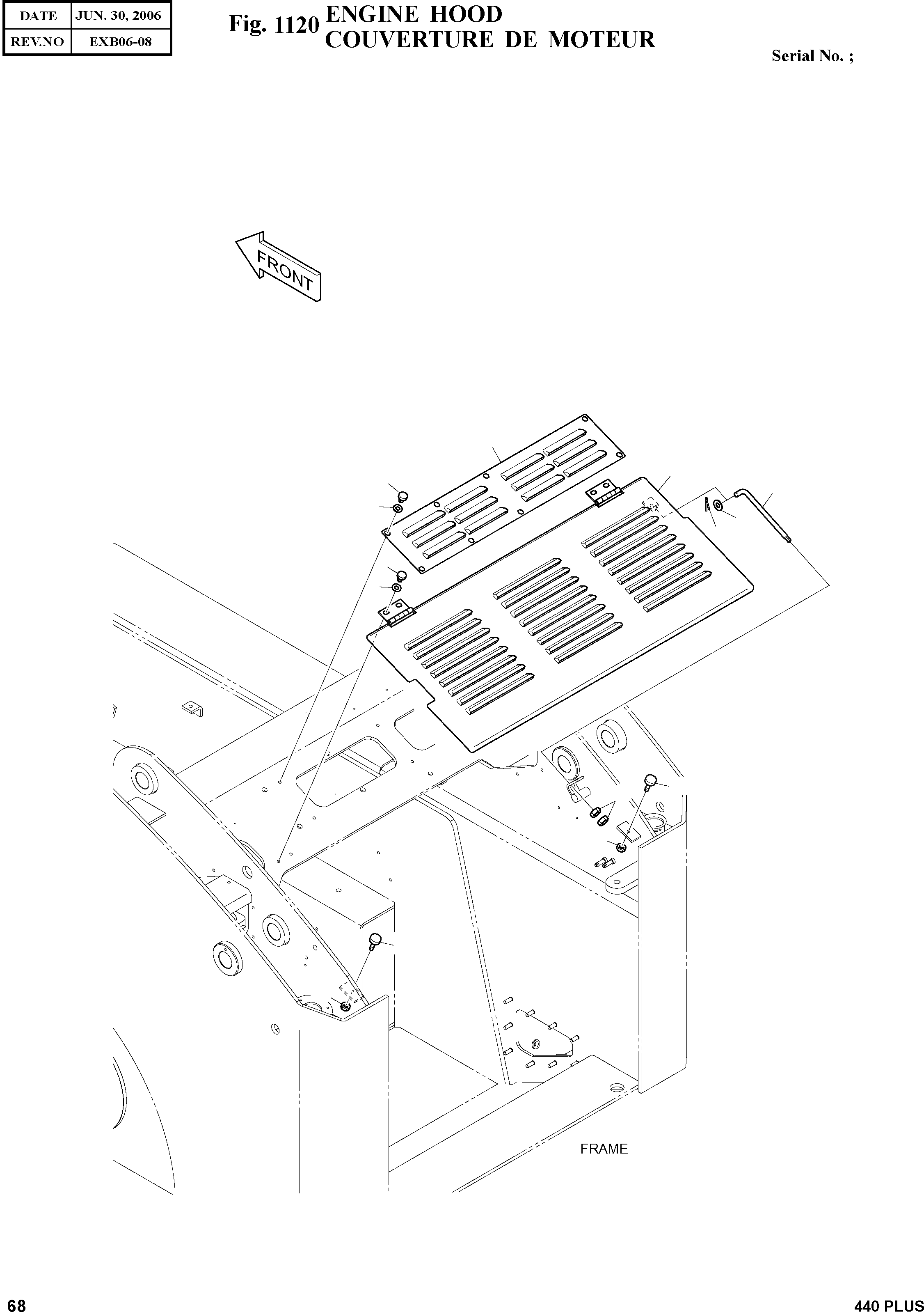 | DATE | JUN. 30, 2006 |
|---|---|
| REV.NO | EXB06-08 |

Fig. 1120 ENGINE HOOD
COUVERTURE DE MOTEUR

Serial No. ;

FRONT

FRAME

68

440 PLUS