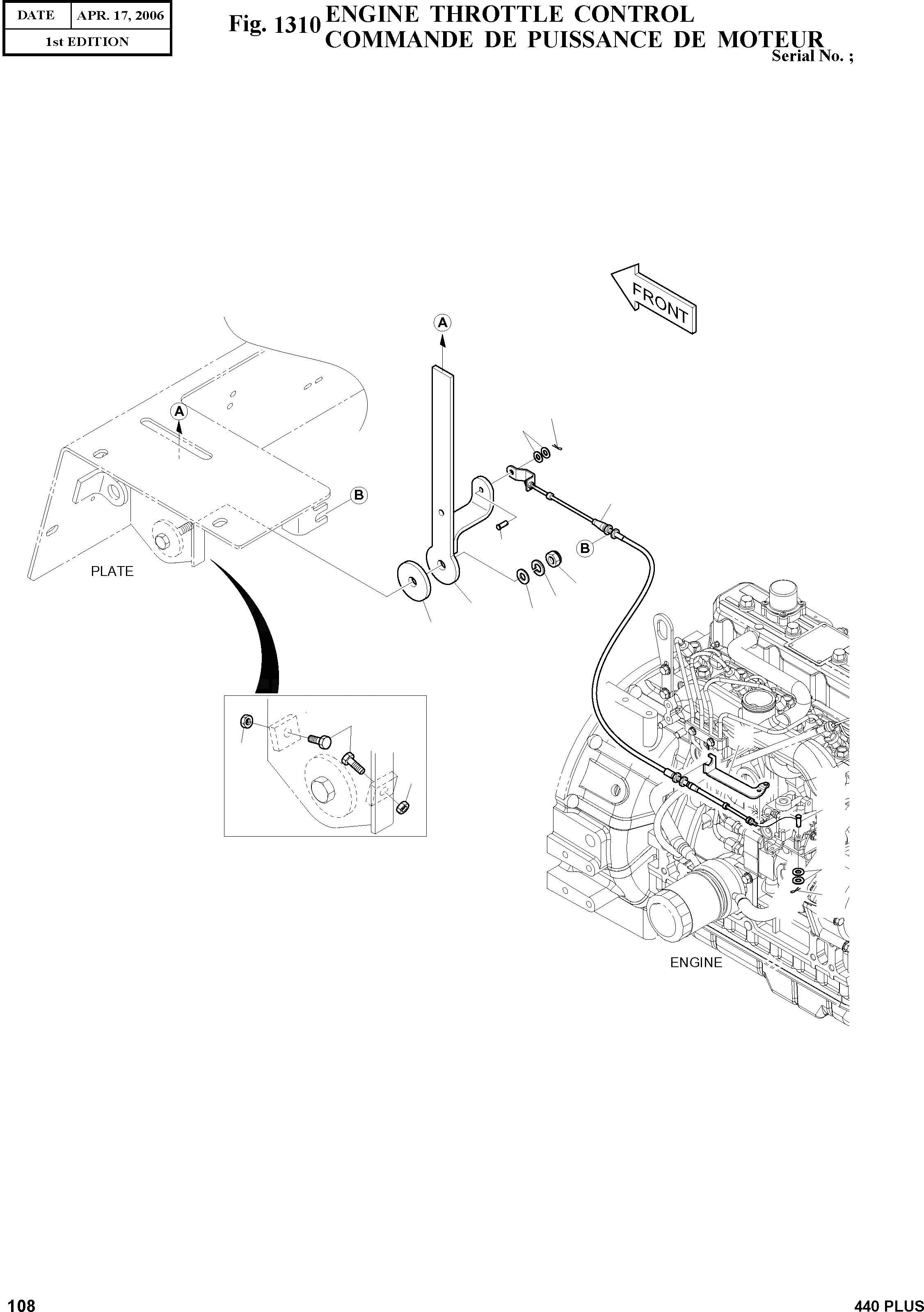 | DATE | APR. 17, 2006 |
|---|---|
| 1st EDITION | |

Fig. 1310 ENGINE THROTTLE CONTROL
COMMANDE DE PUISSANCE DE MOTEUR
Serial No. ;

FRONT

A

A

B

B

PLATE

ENGINE

108

440 PLUS