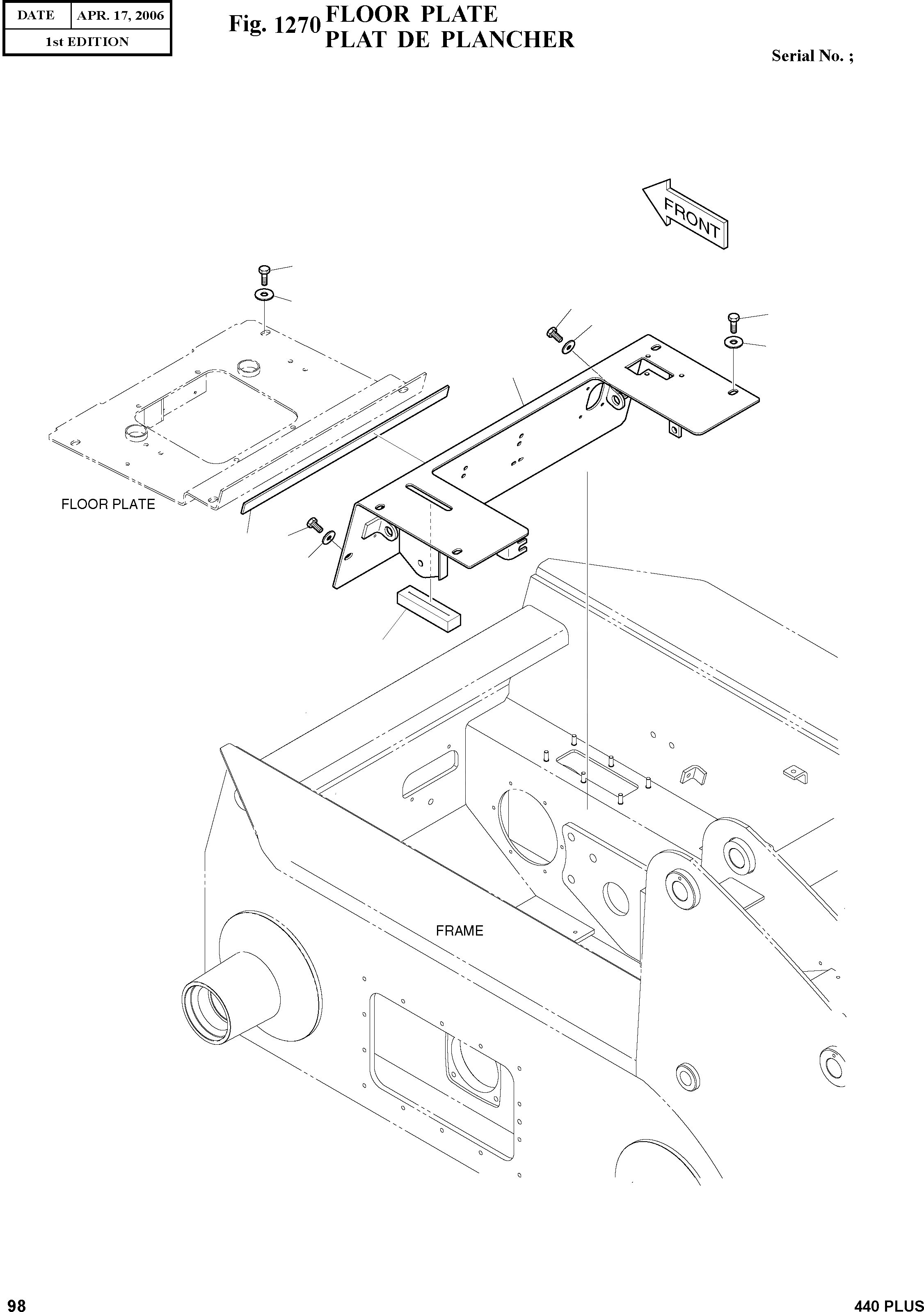 | DATE | APR. 17, 2006 |
|---|---|
| 1st EDITION | |

Fig. 1270 FLOOR PLATE
PLAT DE PLANCHER

Serial No. ;

FRONT

FLOOR PLATE

FRAME

98

440 PLUS