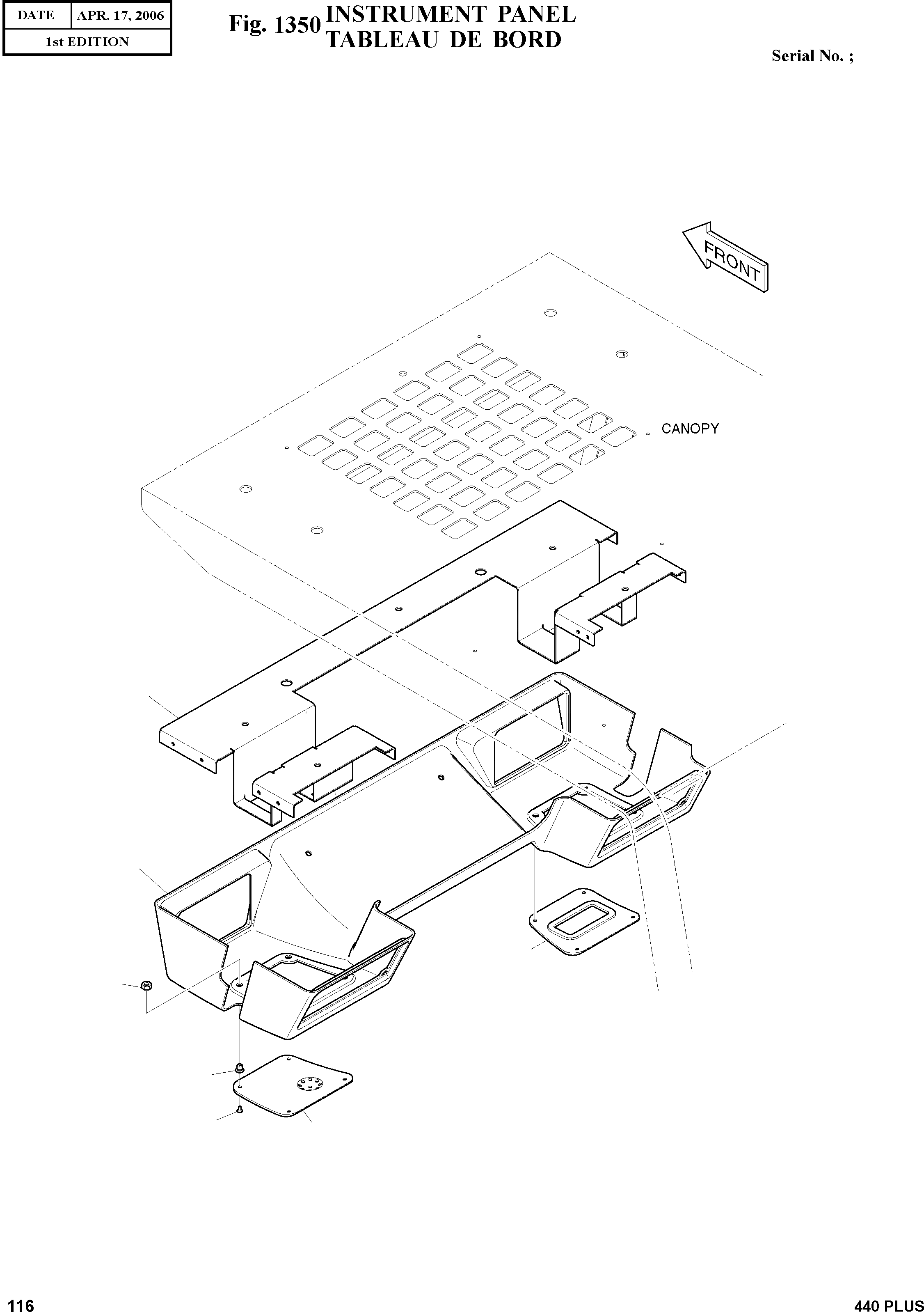 | DATE | APR. 17, 2006 |
|---|---|
| 1st EDITION | |

Fig. 1350 INSTRUMENT PANEL
TABLEAU DE BORD

Serial No. ;

FRONT

CANOPY

116

440 PLUS