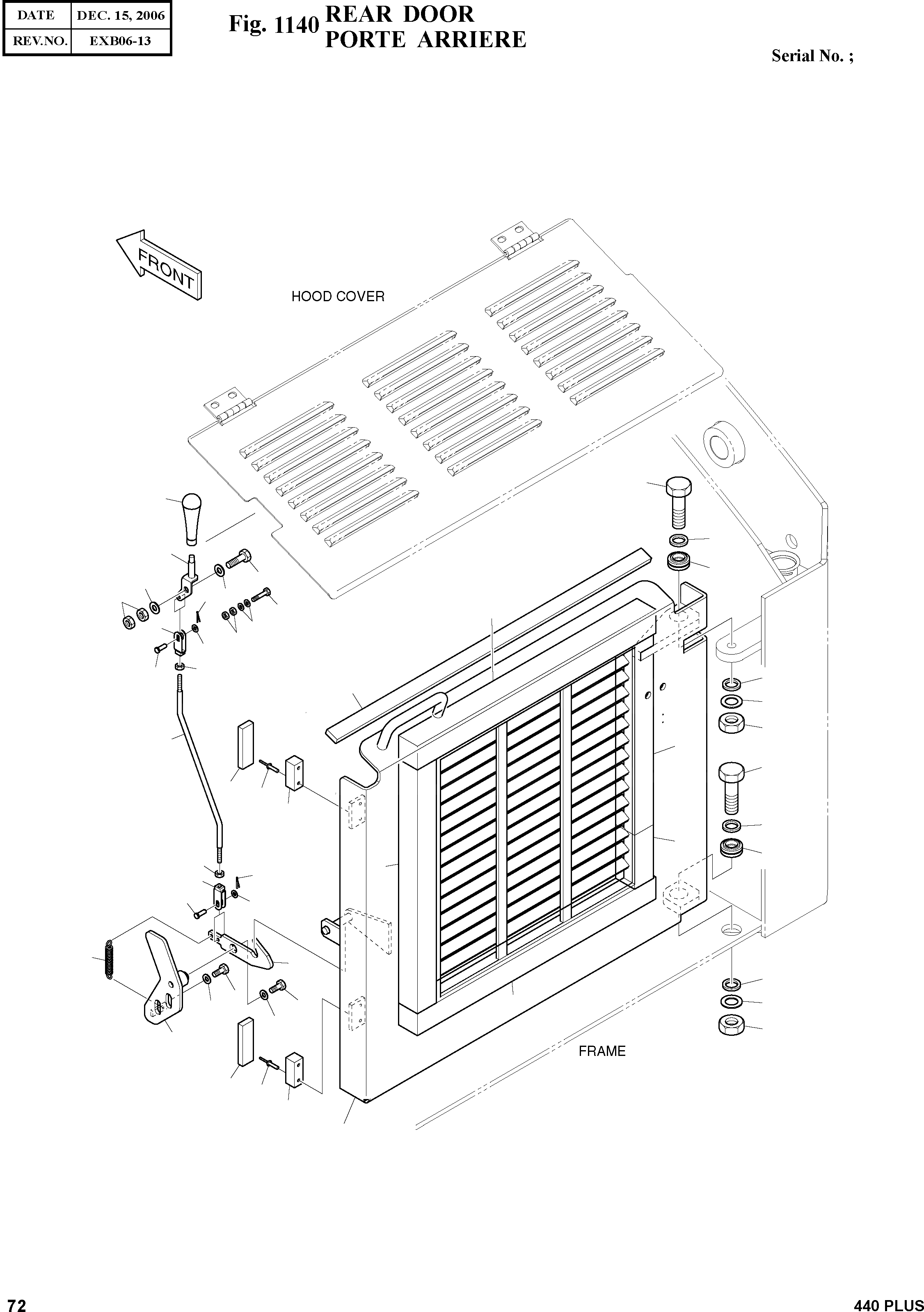 | DATE | DEC. 15, 2006 |
|---|---|
| REV.NO. | EXB06-13 |

Fig. 1140 REAR DOOR
PORTE ARRIERE

Serial No. ;

FRONT

HOOD COVER

FRAME

72

440 PLUS