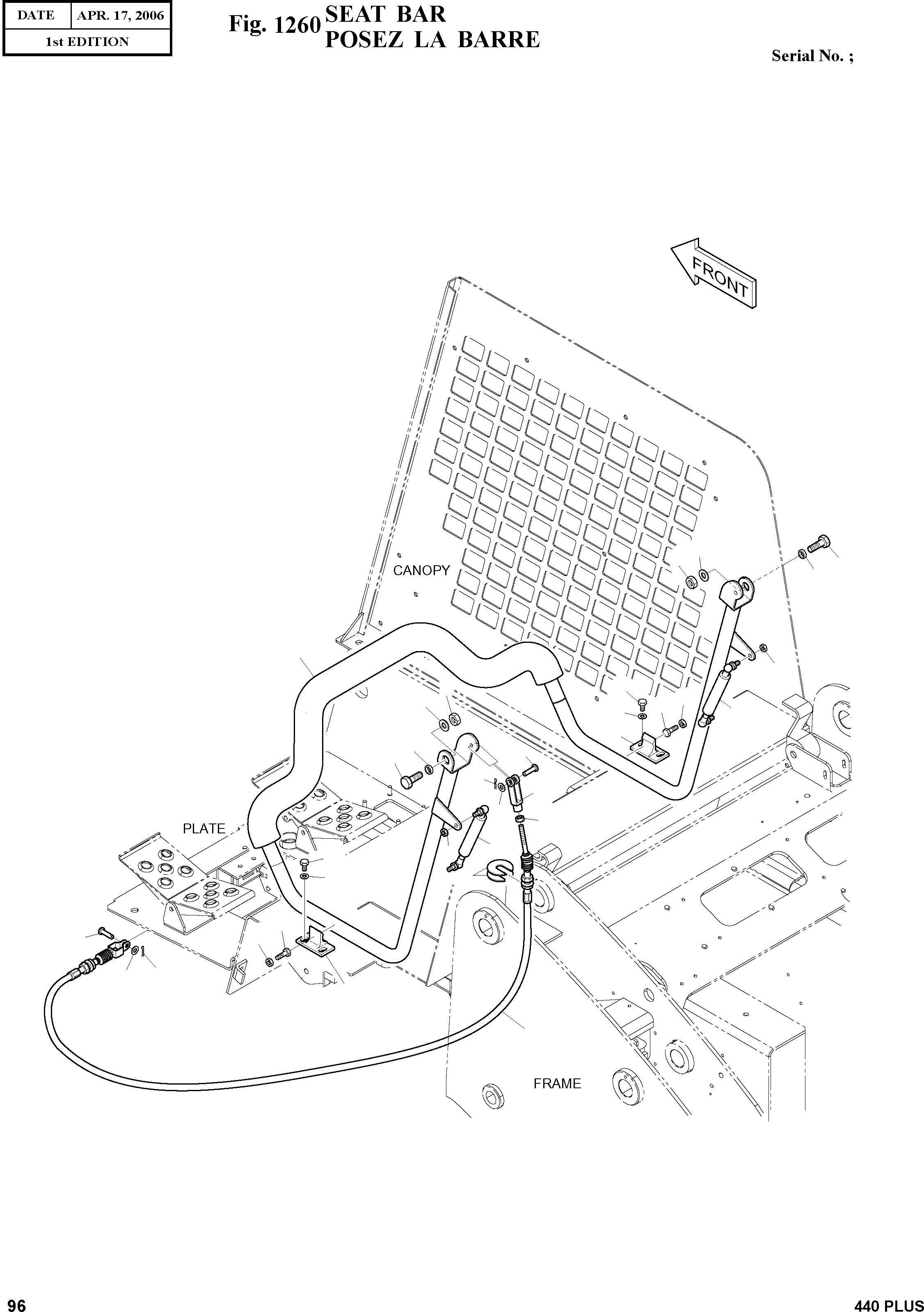 | DATE | APR. 17, 2006 |
|---|---|
| 1st EDITION | |

Fig. 1260 SEAT BAR
POSEZ LA BARRE

Serial No. ;

FRONT

CANOPY

PLATE

FRAME

96

440 PLUS