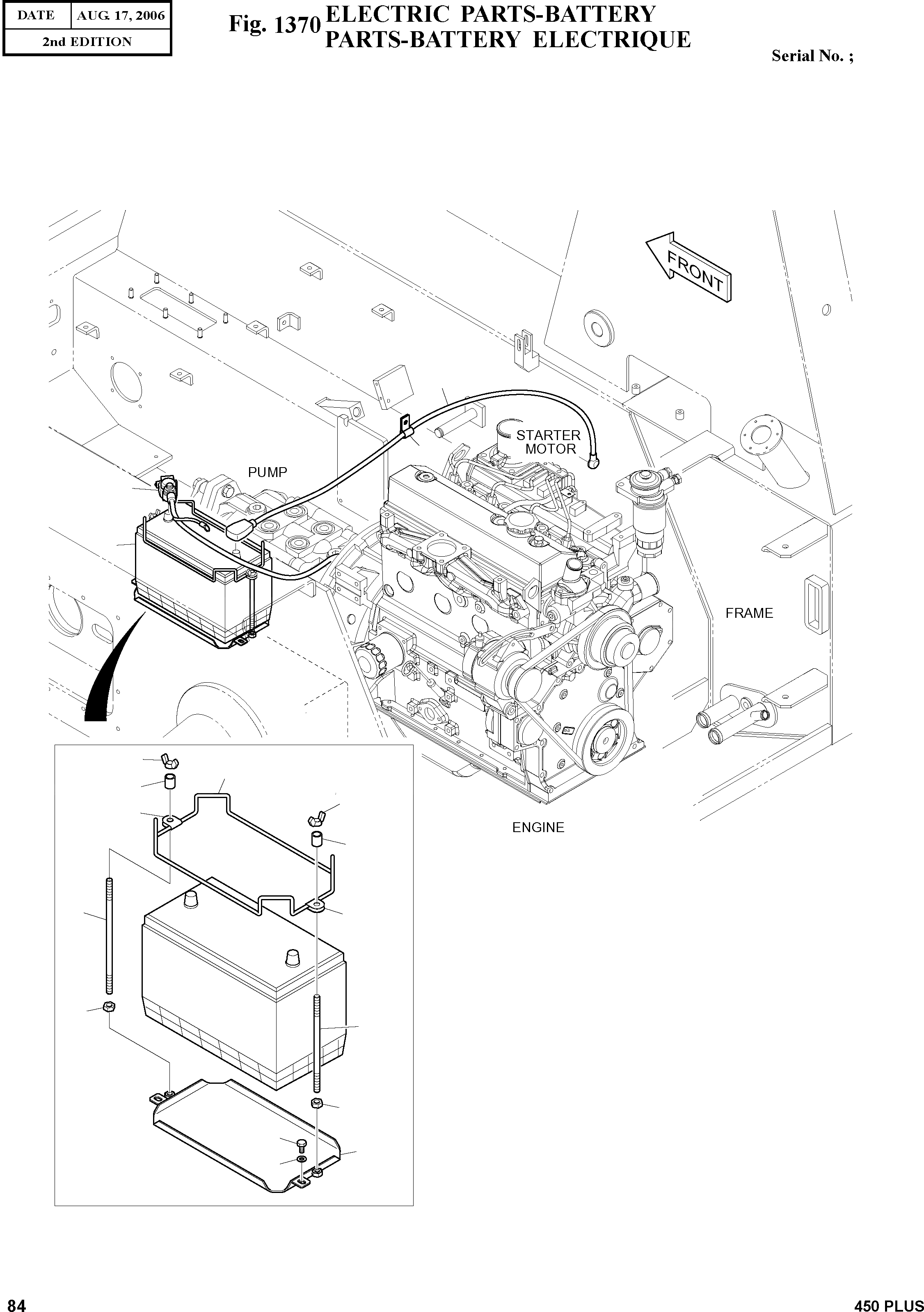 | DATE | AUG. 17, 2006 |
|---|---|
| 2nd EDITION | |

Fig. 1370 ELECTRIC PARTS-BATTERY
PARTS-BATTERY ELECTRIQUE

Serial No. ;

FRONT

STARTER MOTOR

PUMP

FRAME

ENGINE

84

450 PLUS