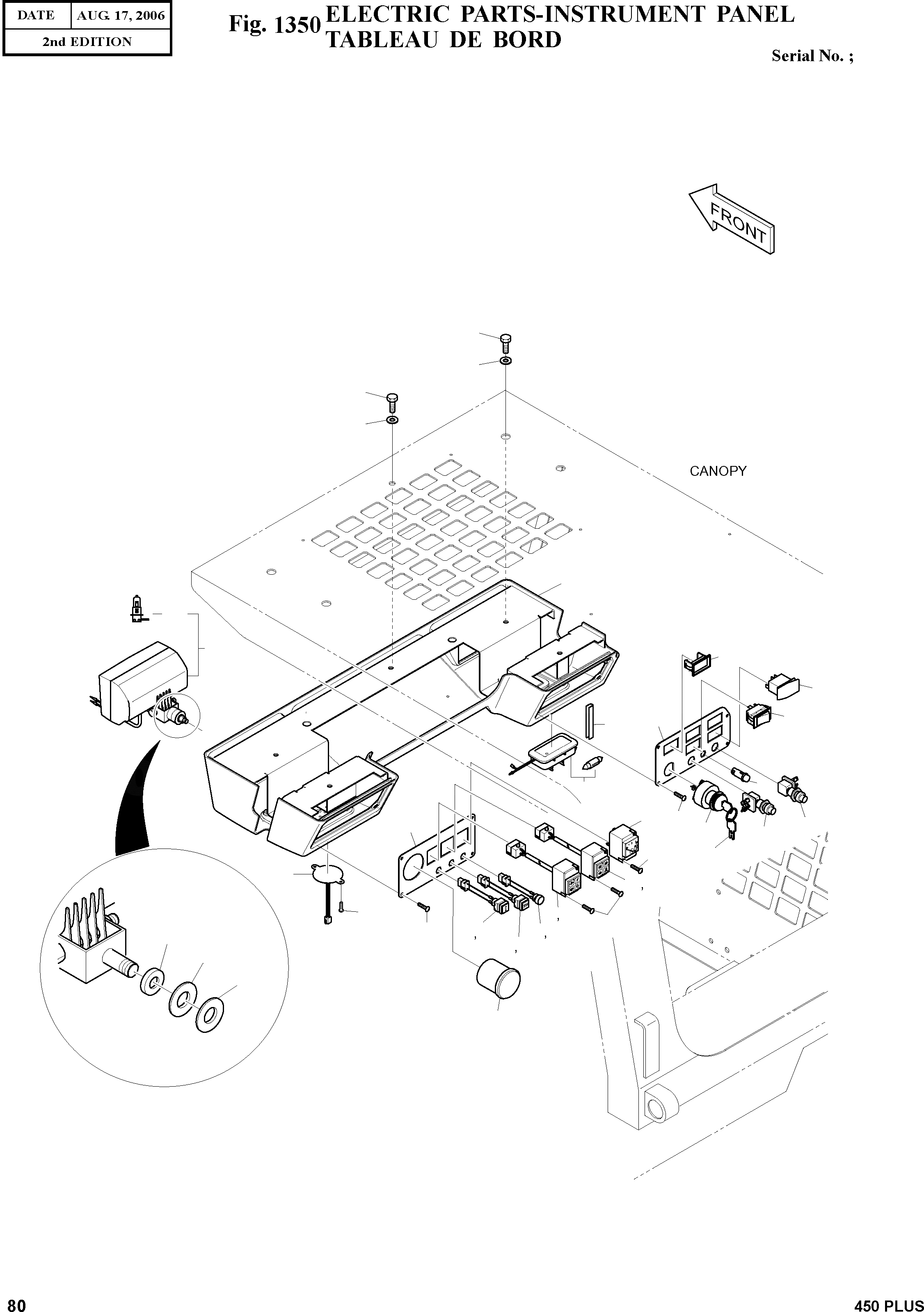 | DATE | AUG. 17, 2006 |
|---|---|
| 2nd EDITION | |

Fig. 1350 ELECTRIC PARTS-INSTRUMENT PANEL
TABLEAU DE BORD

Serial No. ;

FRONT

CANOPY

80

450 PLUS