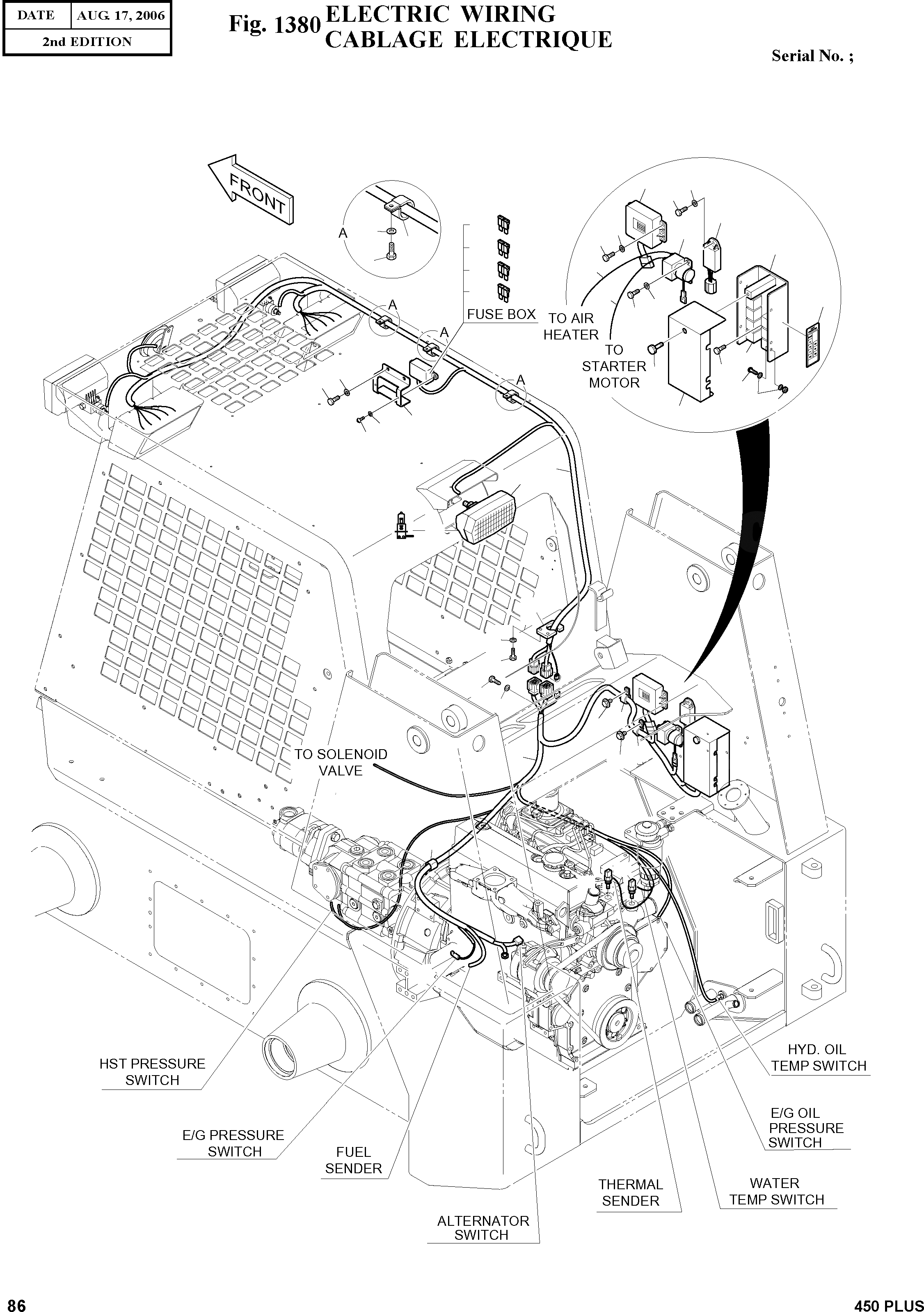 | DATE | AUG. 17, 2006 |
|---|---|
| 2nd EDITION | |

Fig. 1380 ELECTRIC WIRING
CABLAGE ELECTRIQUE

Serial No. ;

FRONT

A

A

A

A

FUSE BOX

TO AIR HEATER

TO STARTER MOTOR

TO SOLENOID VALVE

HST PRESSURE SWITCH

E/G PRESSURE SWITCH

FUEL SENDER

ALTERNATOR SWITCH

THERMAL SENDER

WATER TEMP SWITCH

E/G OIL PRESSURE SWITCH

HYD. OIL TEMP SWITCH

86

450 PLUS