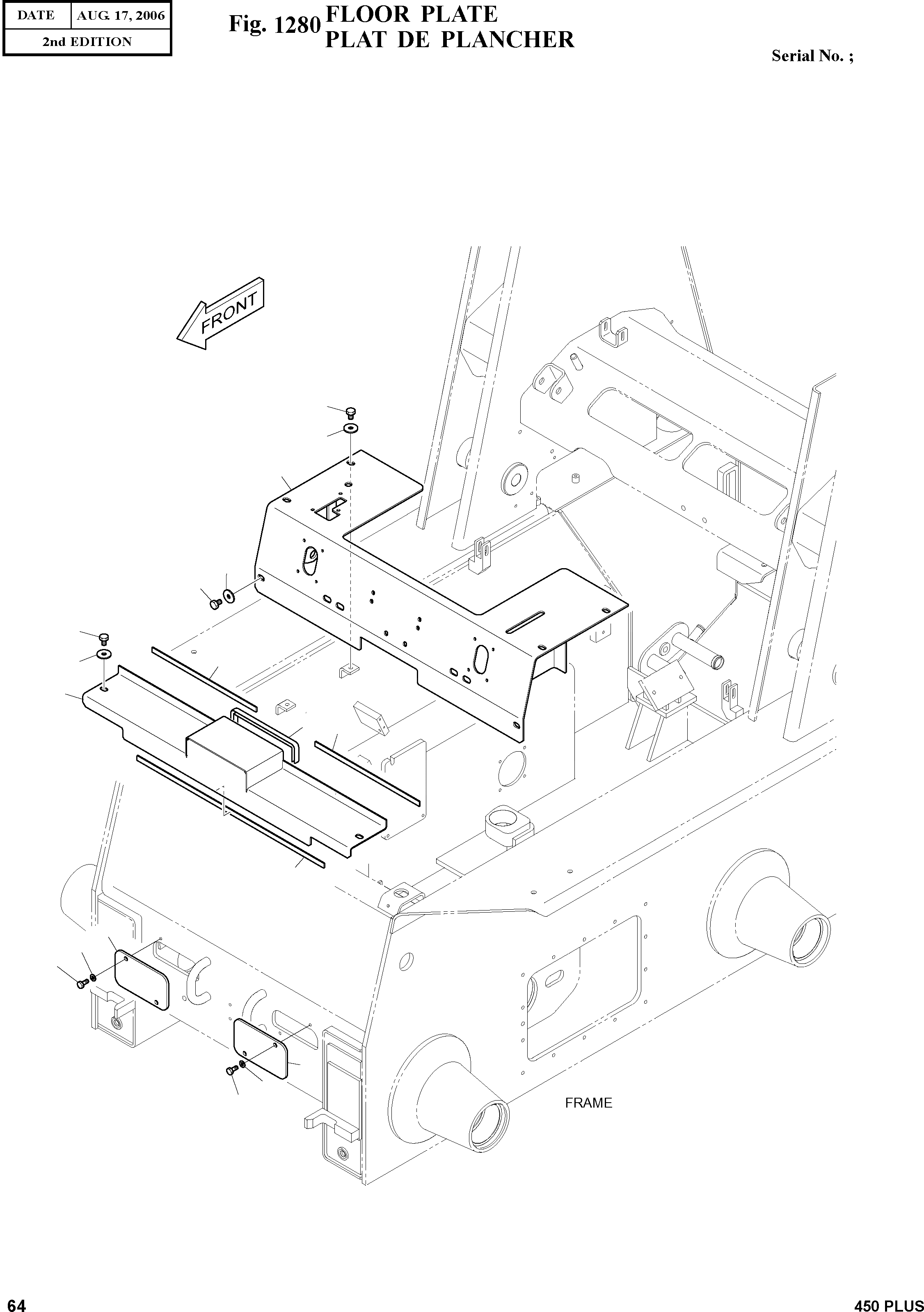 | DATE | AUG. 17, 2006 |
|---|---|
| 2nd EDITION | |

Fig. 1280 FLOOR PLATE
PLAT DE PLANCHER

Serial No. ;

FRONT

FRAME

64

450 PLUS