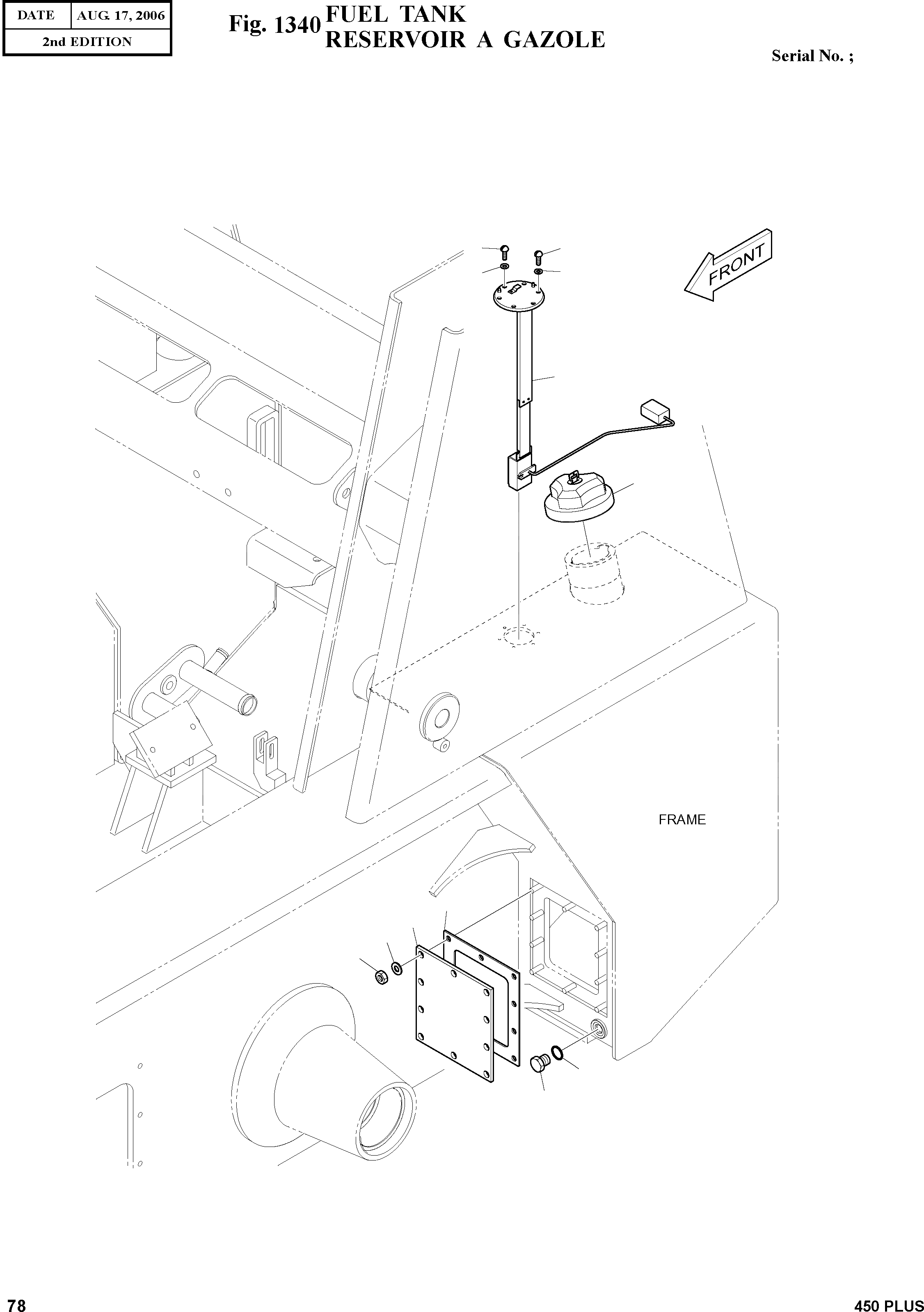 | DATE | AUG. 17, 2006 |
|---|---|
| 2nd EDITION | |

Fig. 1340 FUEL TANK
RESERVOIR A GAZOLE

Serial No. ;

FRONT

FRAME

78

450 PLUS