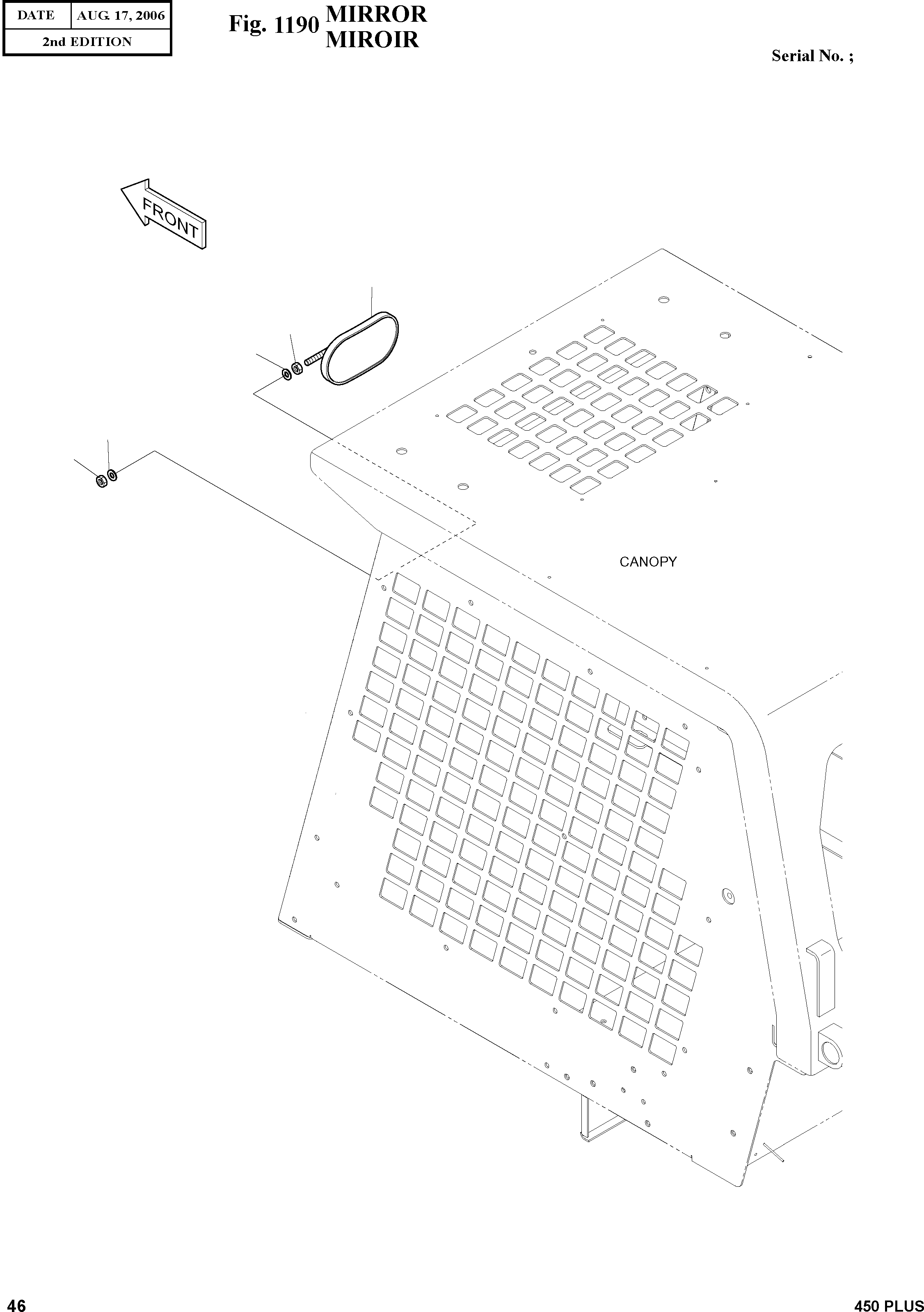 | DATE | AUG. 17, 2006 |
|---|---|
| 2nd EDITION | |

Fig. 1190 MIRROR
MIROIR

Serial No. ;

FRONT

CANOPY

46

450 PLUS