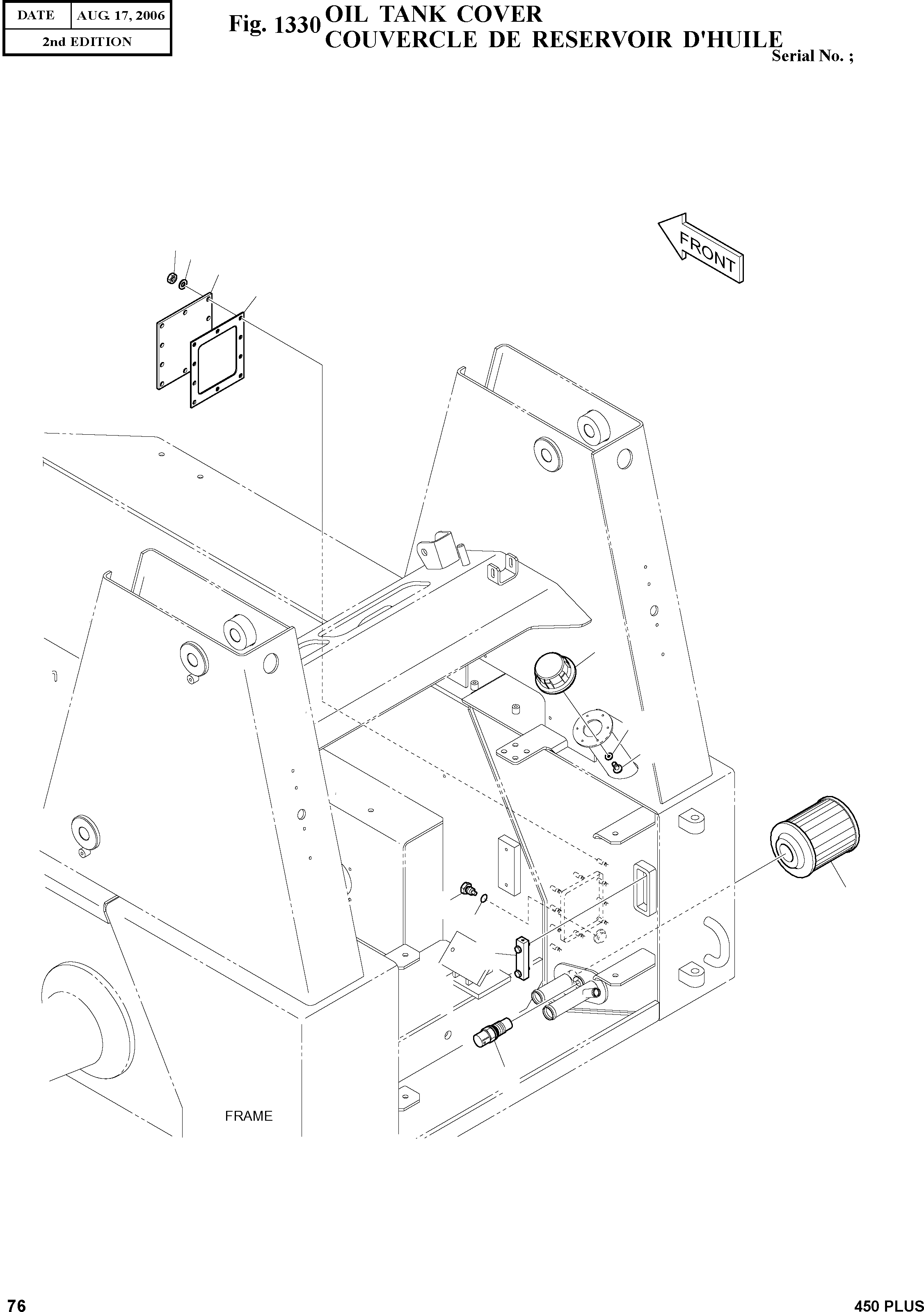 | DATE | AUG. 17, 2006 |
|---|---|
| 2nd EDITION | |

Fig. 1330 OIL TANK COVER
COUVERCLE DE RESERVOIR D'HUILE

Serial No. ;

FRONT

FRAME

76

450 PLUS