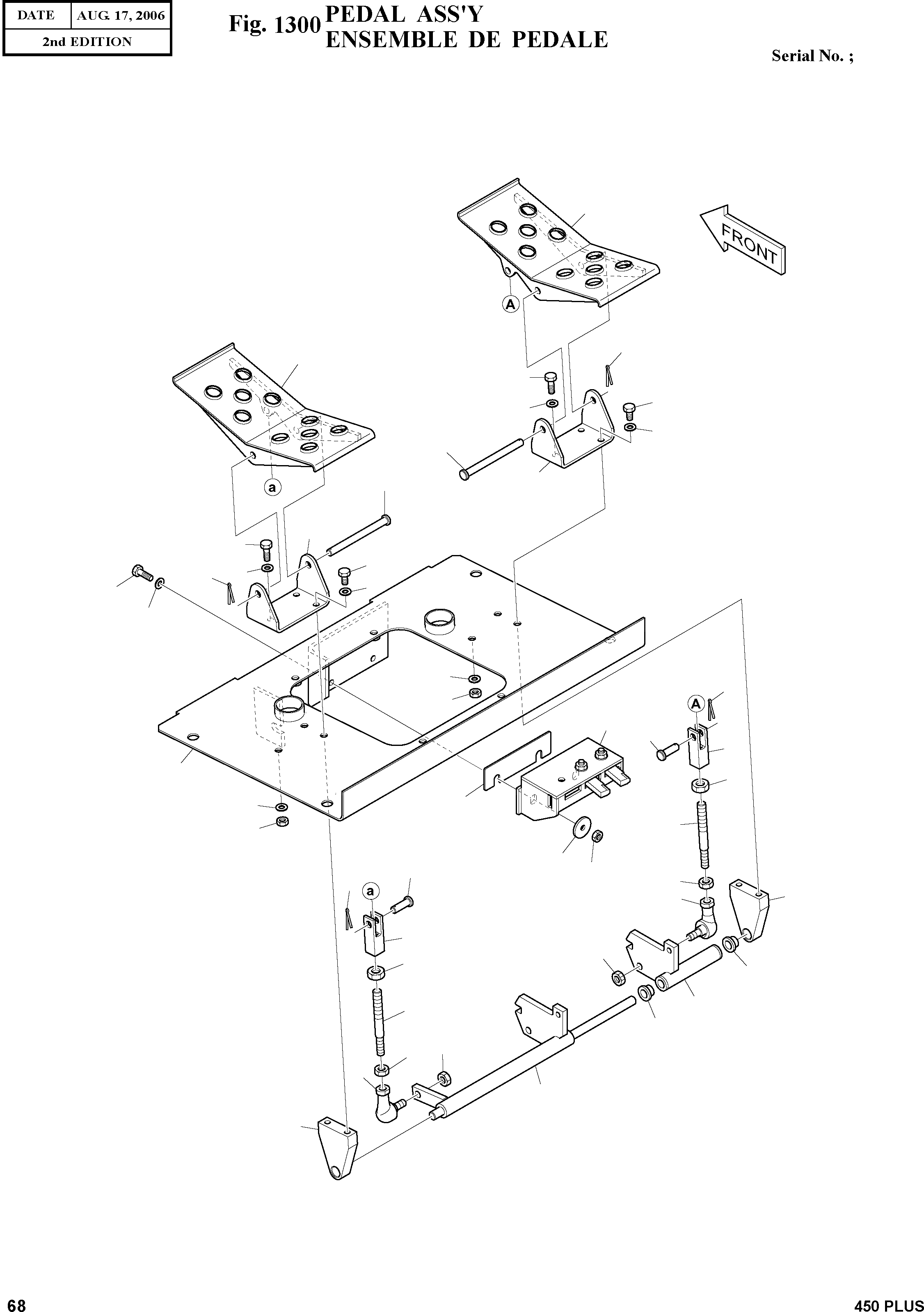 | DATE | AUG. 17, 2006 |
|---|---|
| 2nd EDITION | |

Fig. 1300 PEDAL ASS'Y
ENSEMBLE DE PEDALE

Serial No. ;

FRONT

A

a

A

a

68

450 PLUS