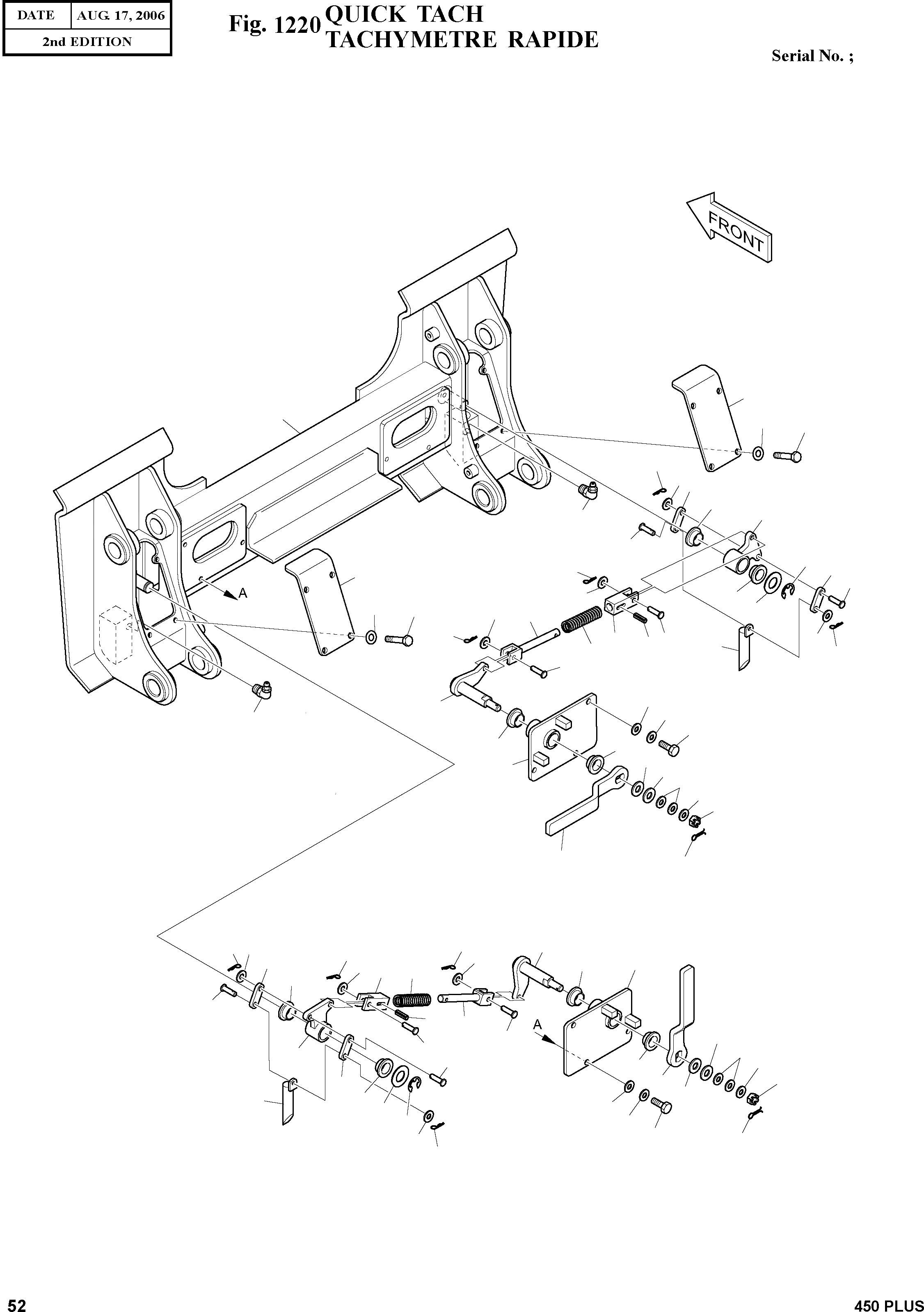 | DATE | AUG. 17, 2006 |
|---|---|
| 2nd EDITION | |

Fig. 1220 QUICK TACH
TACHYMETRE RAPIDE

Serial No. ;

FRONT

A

A

52

450 PLUS