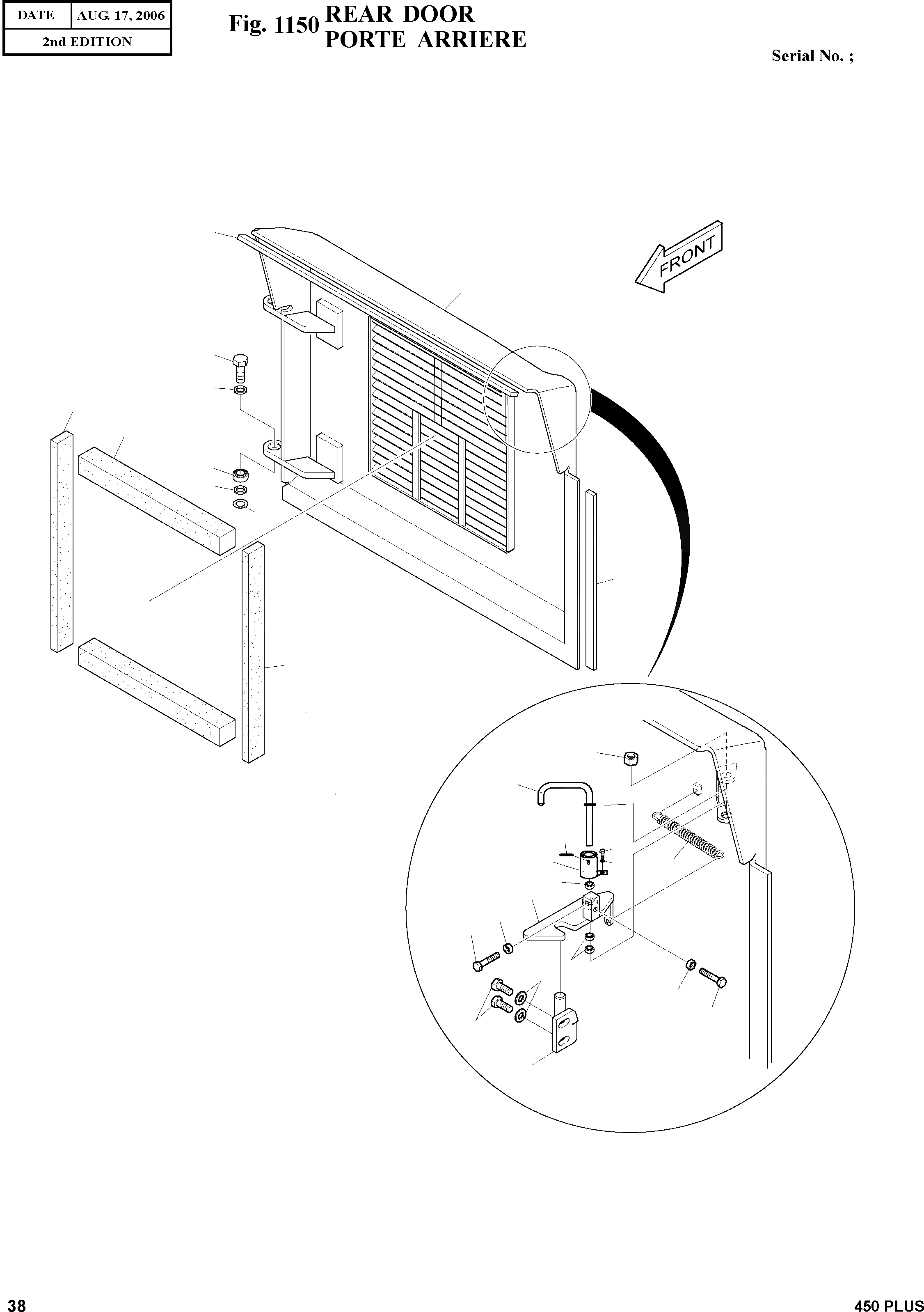 | DATE | AUG. 17, 2006 |
|---|---|
| 2nd EDITION | |

Fig. 1150 REAR DOOR
PORTE ARRIERE

Serial No. ;

FRONT

38

450 PLUS