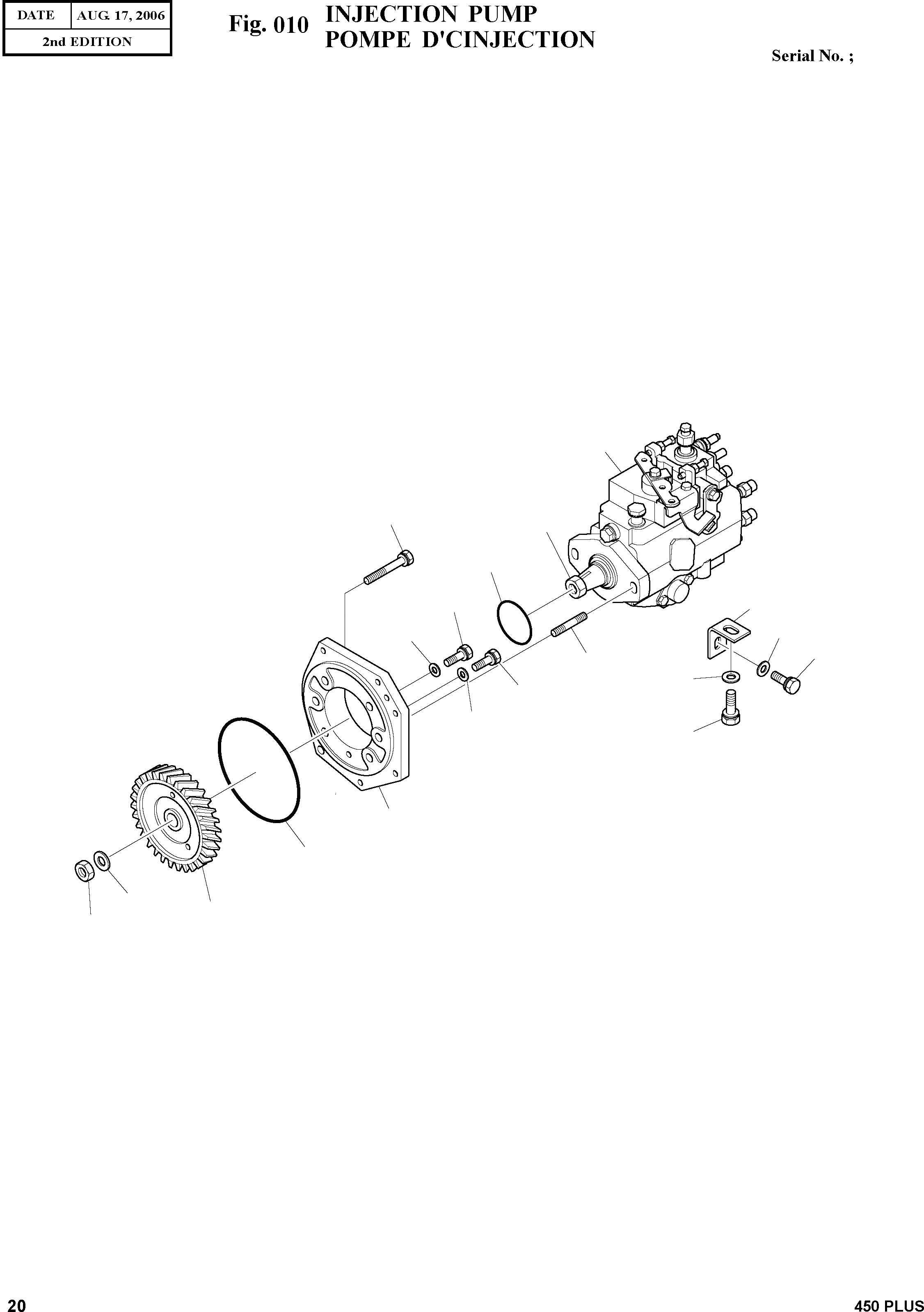 | DATE | AUG. 17, 2006 |
|---|---|
| 2nd EDITION | |

Fig. 010 INJECTION PUMP
POMPE D'CINJECTION

Serial No. ;

20

450 PLUS