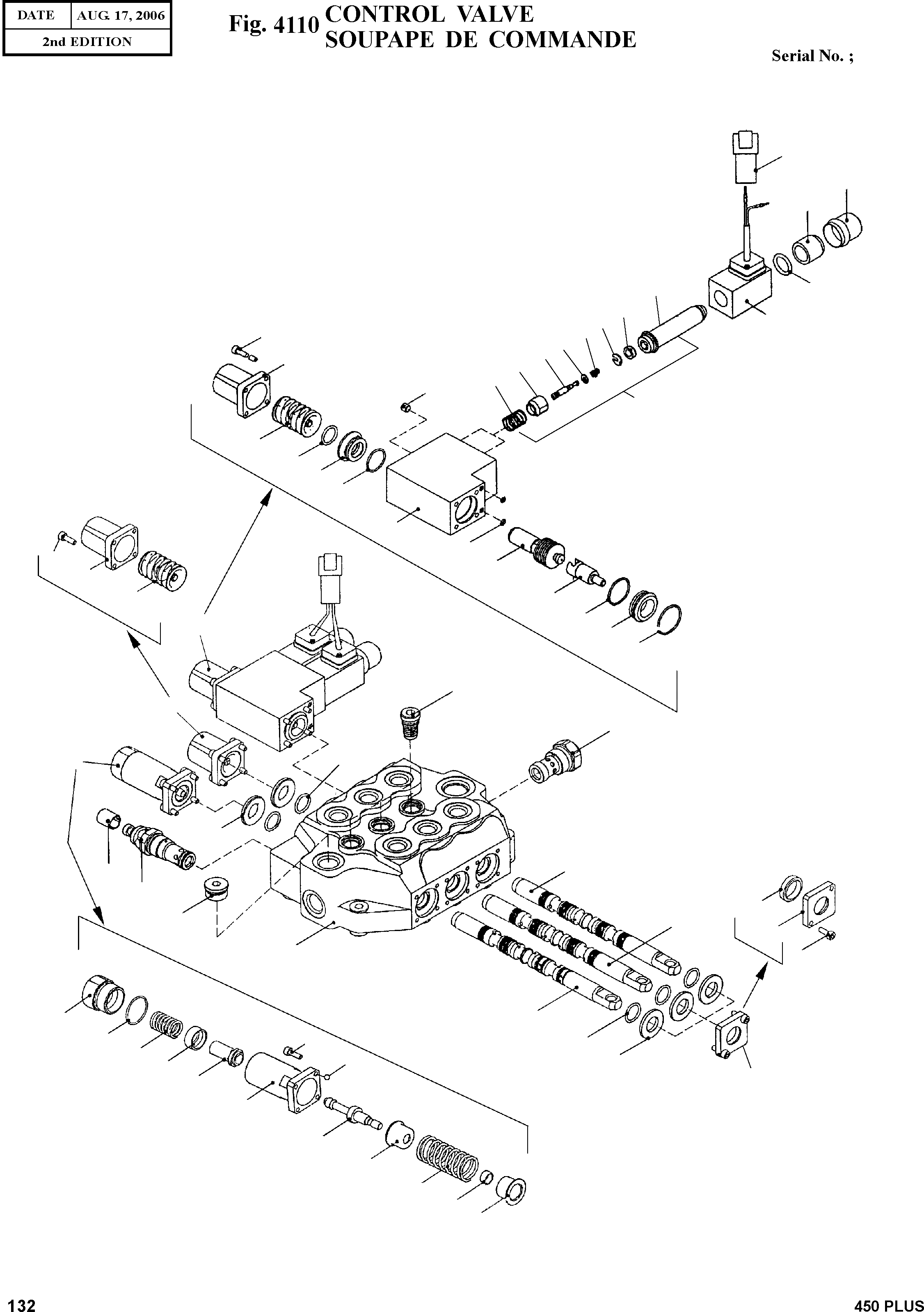 | DATE | AUG. 17, 2006 |
|---|---|
| 2nd EDITION | |

Fig. 4110 CONTROL VALVE
SOUPAPE DE COMMANDE

Serial No. ;

132

450 PLUS