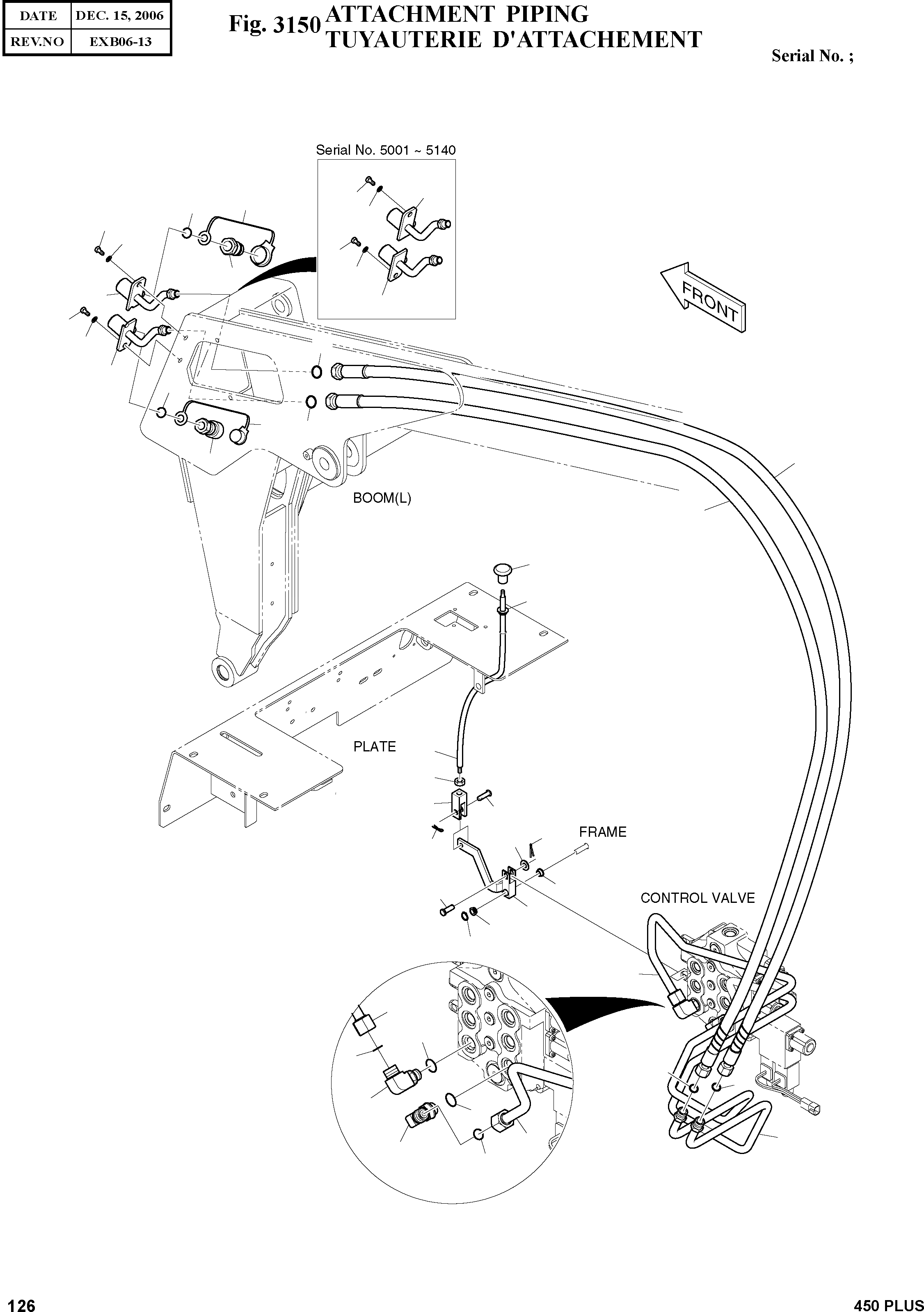 | DATE | DEC. 15, 2006 |
|---|---|
| REV.NO | EXB06-13 |

Fig. 3150 ATTACHMENT PIPING
TUYAUTERIE D'ATTACHEMENT

Serial No. ;

Serial No. 5001 ~ 5140

FRONT

BOOM(L)

PLATE

FRAME

CONTROL VALVE

126

450 PLUS