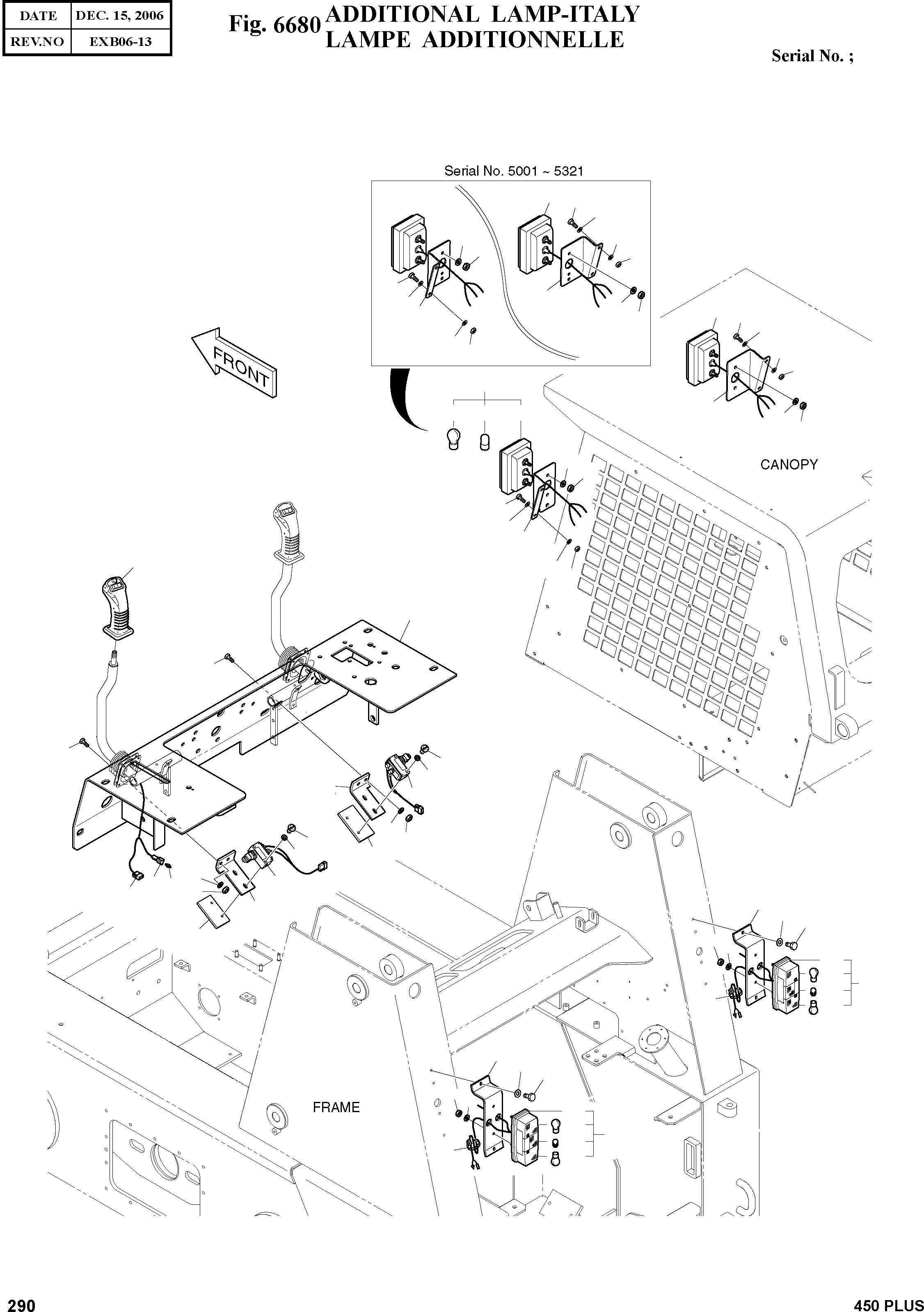 | DATE | DEC. 15, 2006 |
|---|---|
| REV.NO | EXB06-13 |

Fig. 6680 ADDITIONAL LAMP-ITALY
LAMPE ADDITIONNELLE

Serial No. ;

Serial No. 5001 ~ 5321

FRONT

CANOPY

FRAME

290

450 PLUS