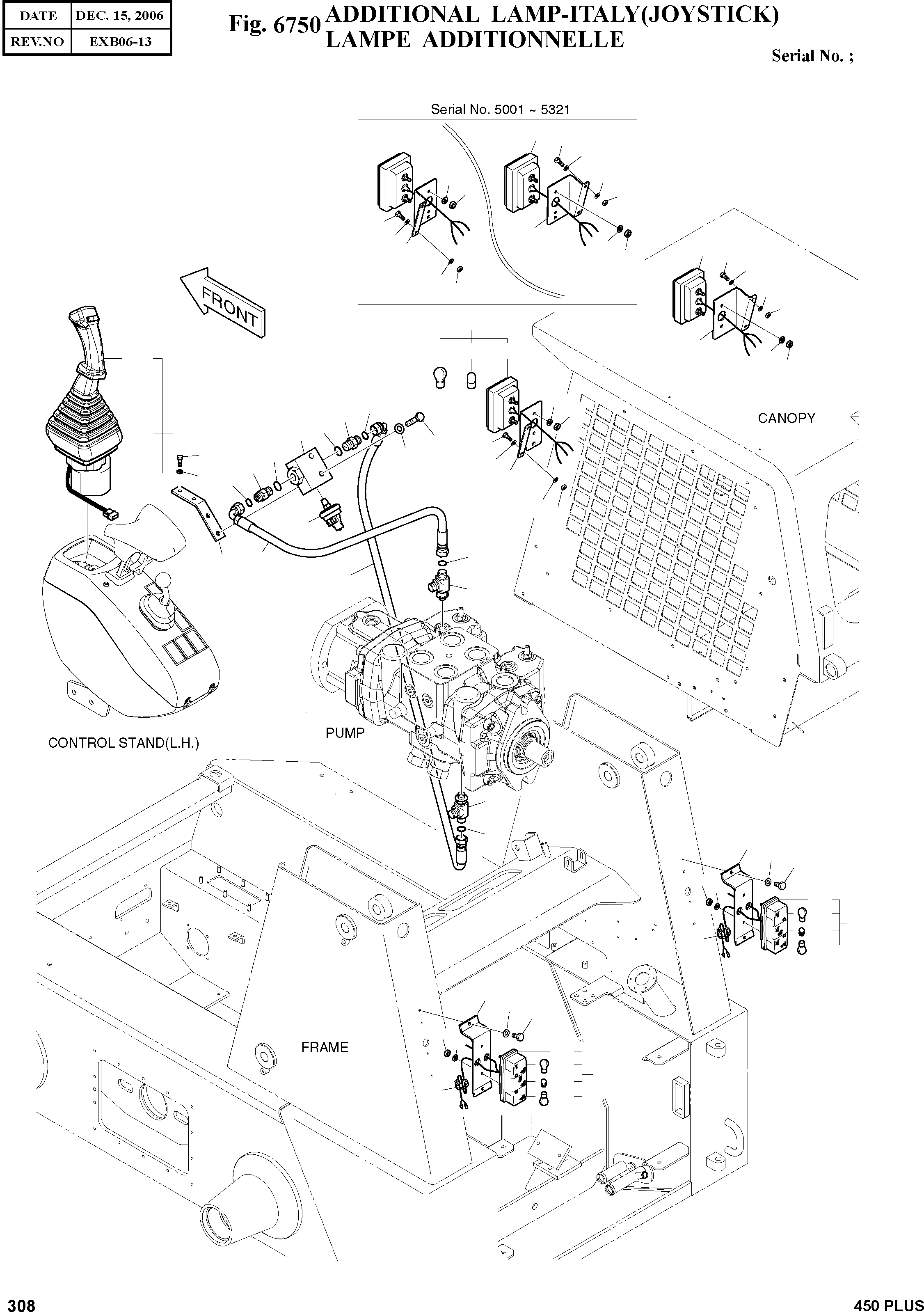 | DATE | DEC. 15, 2006 |
|---|---|
| REV.NO | EXB06-13 |

Fig. 6750 ADDITIONAL LAMP-ITALY(JOYSTICK)
LAMPE ADDITIONNELLE

Serial No. ;

Serial No. 5001 ~ 5321

FRONT

CANOPY

CONTROL STAND(L.H.)

PUMP

FRAME

308

450 PLUS