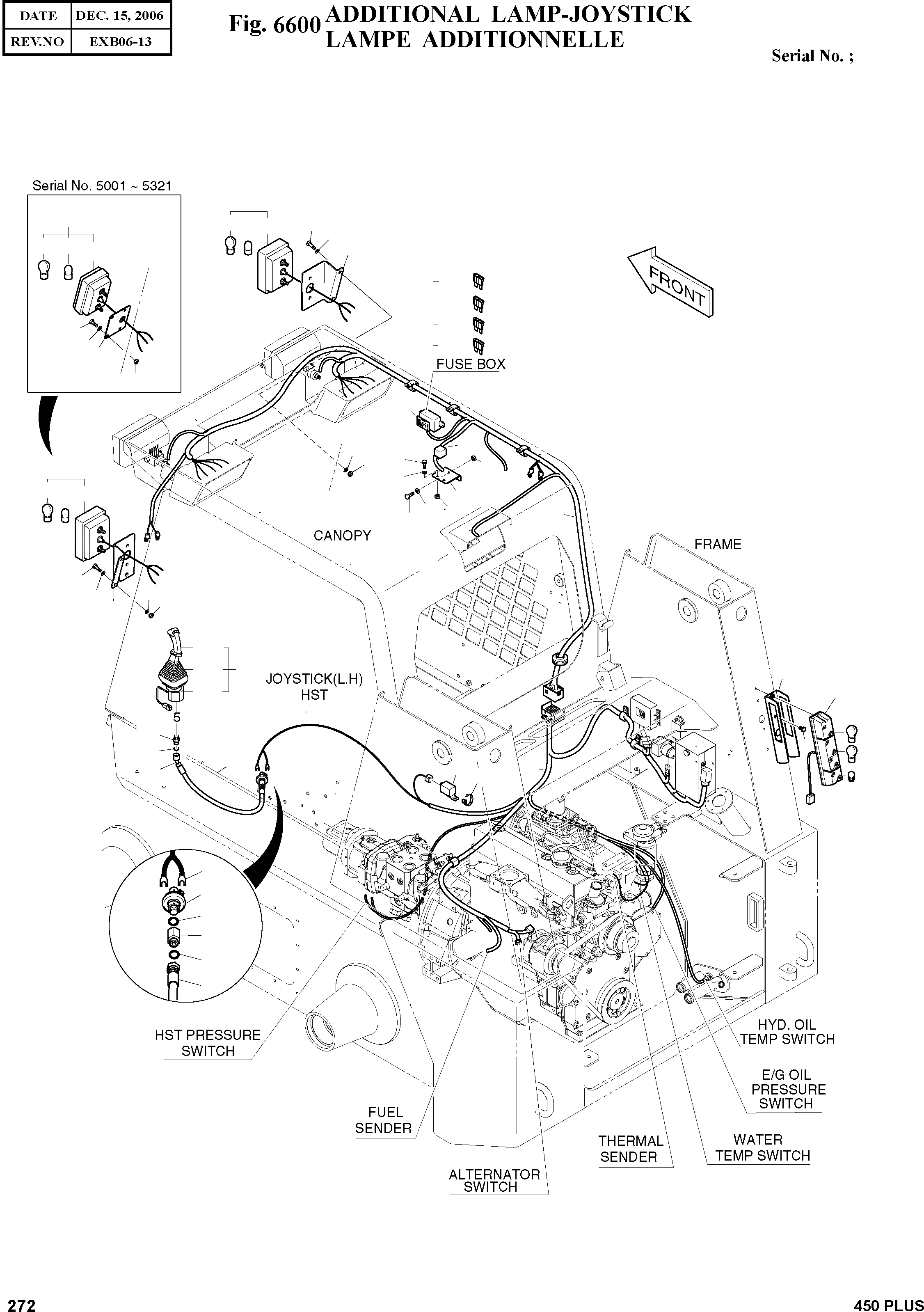 | DATE | DEC. 15, 2006 |
|---|---|
| REV.NO | EXB06-13 |

Fig. 6600 ADDITIONAL LAMP-JOYSTICK
LAMPE ADDITIONNELLE

Serial No. ;

Serial No. 5001 ~ 5321

FRONT

FUSE BOX

CANOPY

FRAME

JOYSTICK(L.H)
HST

5

HST PRESSURE SWITCH

FUEL SENDER

ALTERNATOR SWITCH

THERMAL SENDER

WATER TEMP SWITCH

E/G OIL PRESSURE SWITCH

HYD. OIL TEMP SWITCH

272

450 PLUS