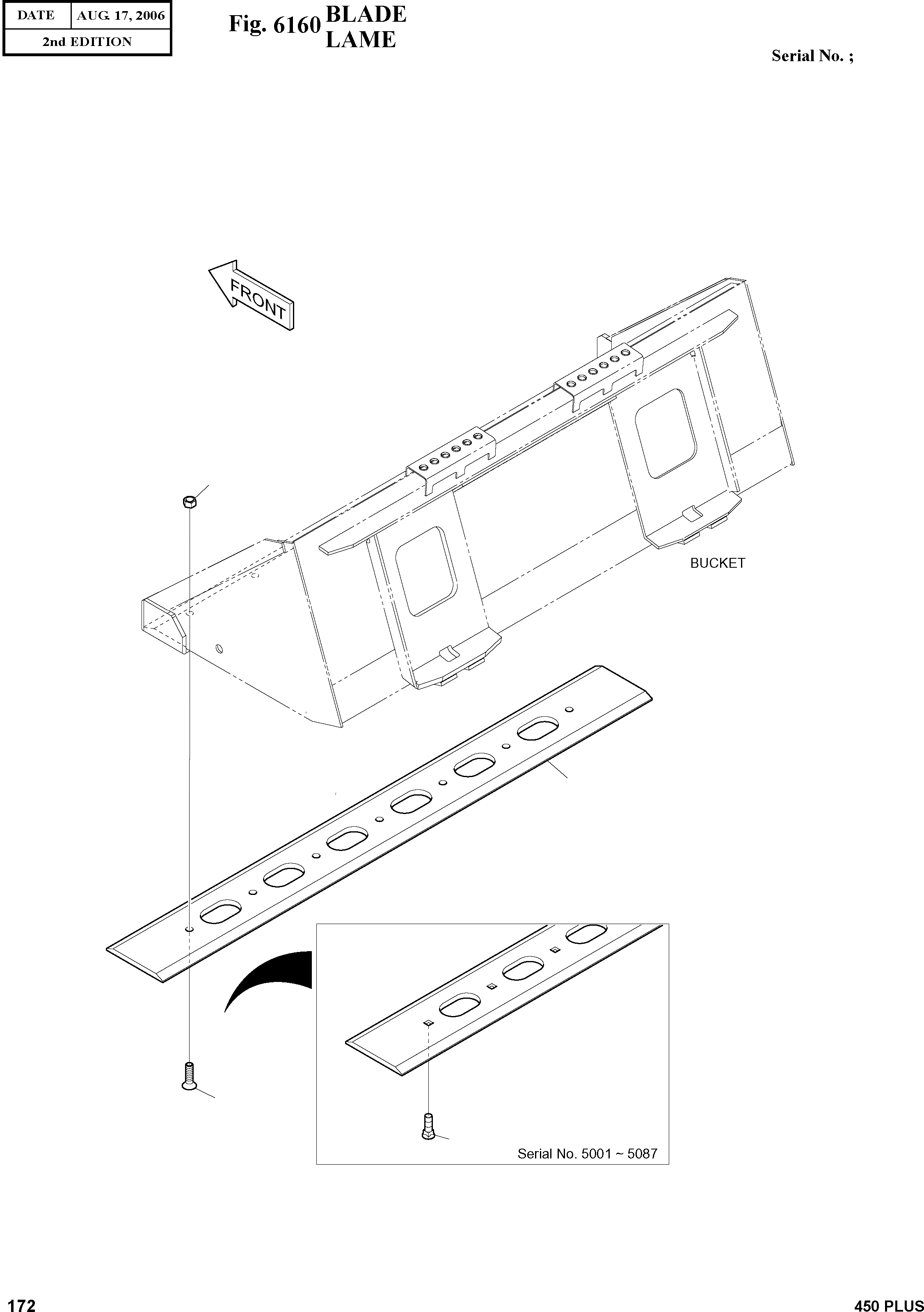 | DATE | AUG. 17, 2006 |
|---|---|
| 2nd EDITION | |

Fig. 6160 BLADE
LAME

Serial No. ;

FRONT

BUCKET

Serial No. 5001 ~ 5087

172

450 PLUS