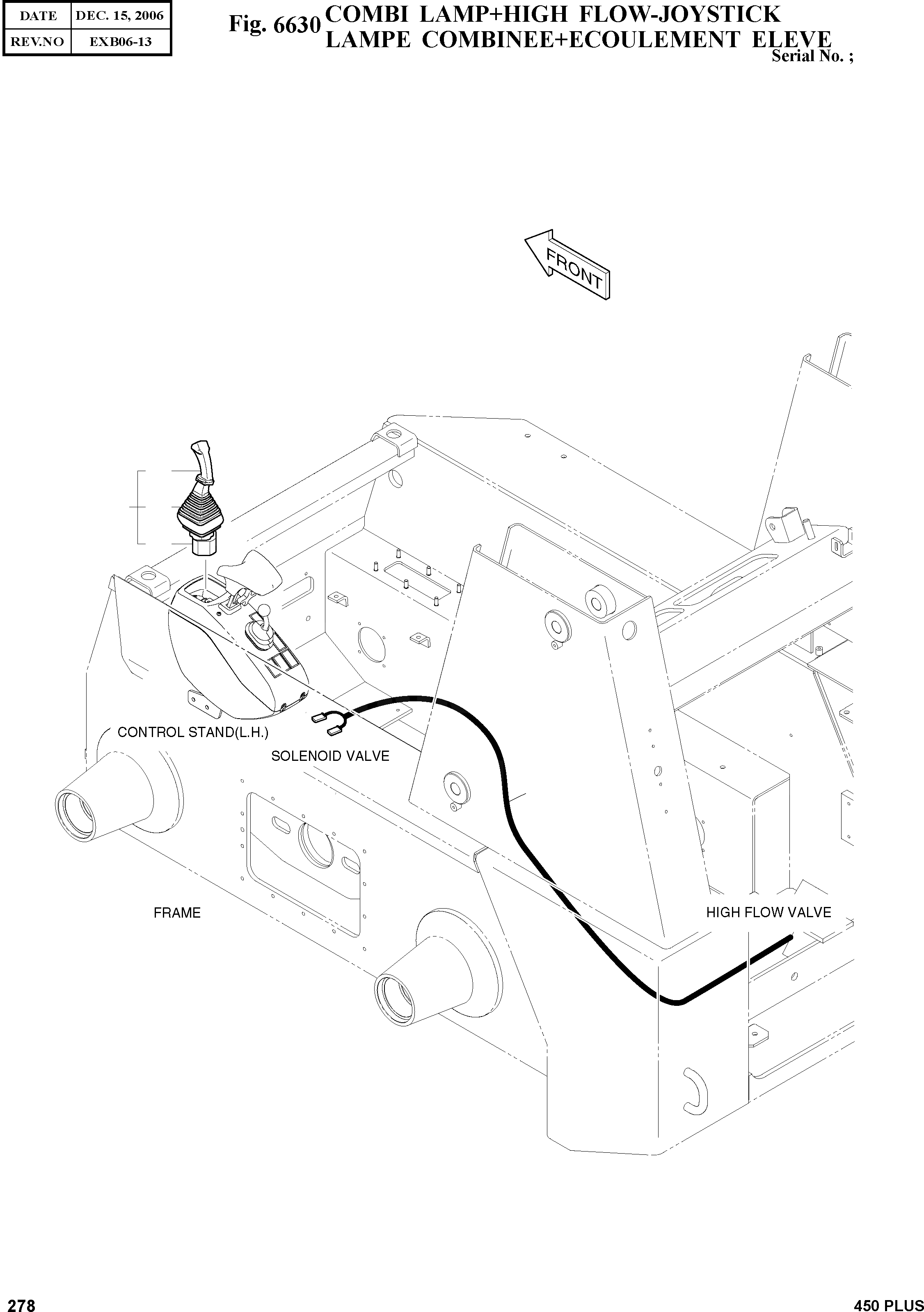 | DATE | DEC. 15, 2006 |
|---|---|
| REV.NO | EXB06-13 |

Fig. 6630 COMBI LAMP+HIGH FLOW-JOYSTICK
LAMPE COMBINEE+ECOULEMENT ELEVE

Serial No. ;

FRONT

CONTROL STAND(L.H.)

SOLENOID VALVE

FRAME

HIGH FLOW VALVE

278

450 PLUS