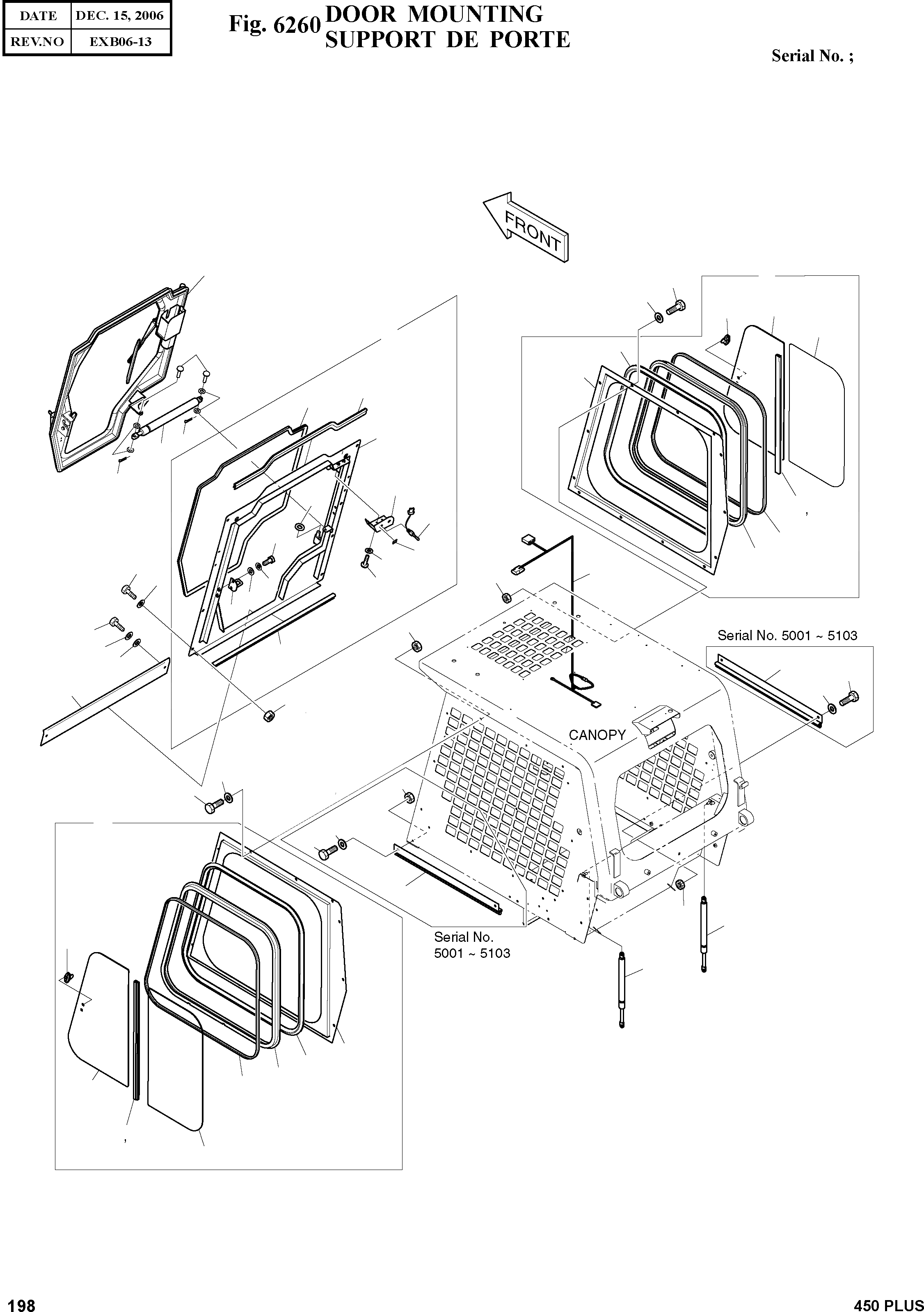 | DATE | DEC. 15, 2006 |
|---|---|
| REV.NO | EXB06-13 |

Fig. 6260 DOOR MOUNTING
SUPPORT DE PORTE

Serial No. ;

FRONT

Serial No. 5001 ~ 5103

CANOPY

Serial No.
5001 ~ 5103

198

450 PLUS