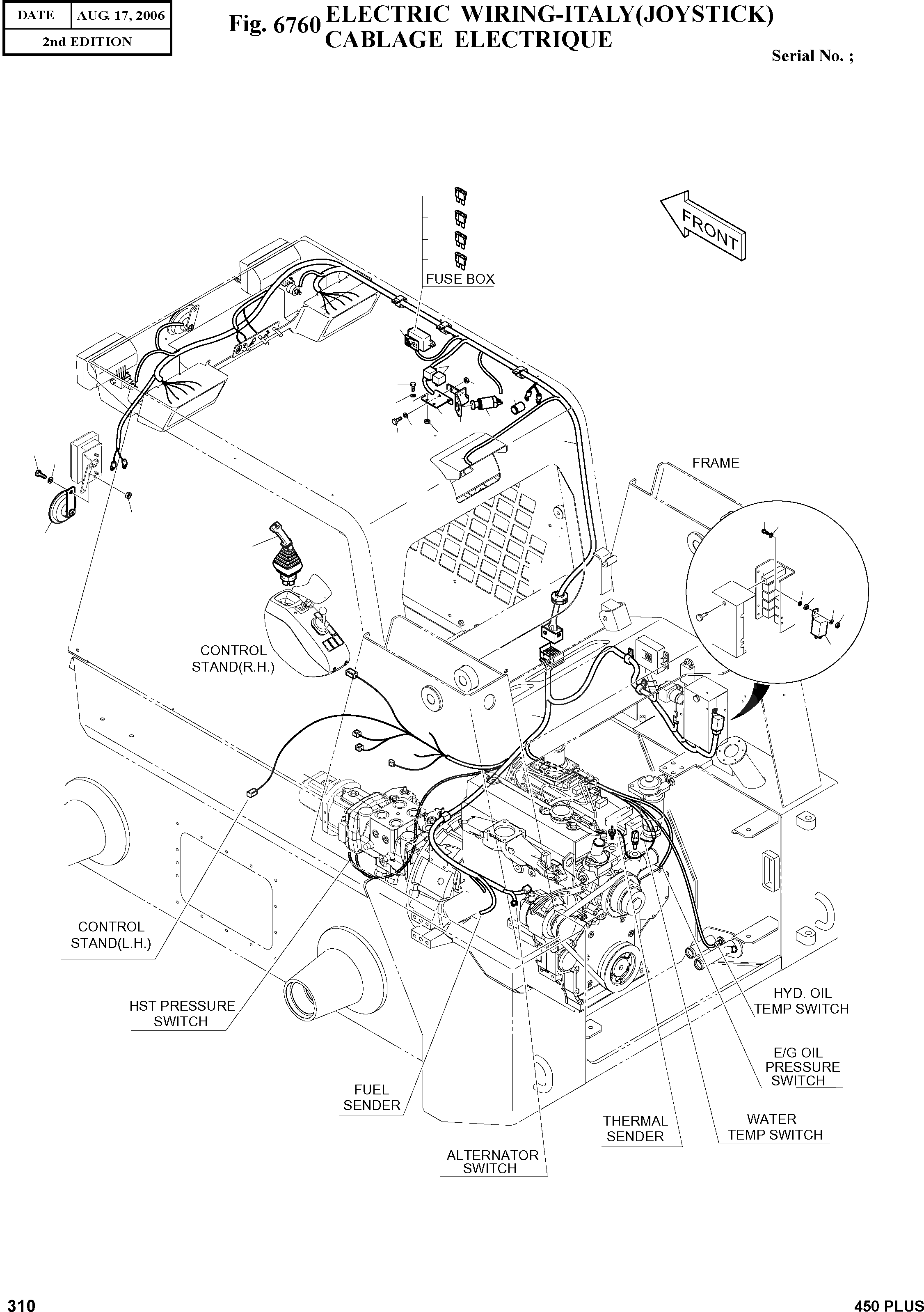 | DATE | AUG. 17, 2006 |
|---|---|
| 2nd EDITION | |

Fig. 6760 ELECTRIC WIRING-ITALY(JOYSTICK)
CABLAGE ELECTRIQUE

Serial No. ;

FRONT

FUSE BOX

FRAME

CONTROL STAND(R.H.)

CONTROL STAND(L.H.)

HST PRESSURE SWITCH

FUEL SENDER

ALTERNATOR SWITCH

THERMAL SENDER

WATER TEMP SWITCH

E/G OIL PRESSURE SWITCH

HYD. OIL TEMP SWITCH

310

450 PLUS